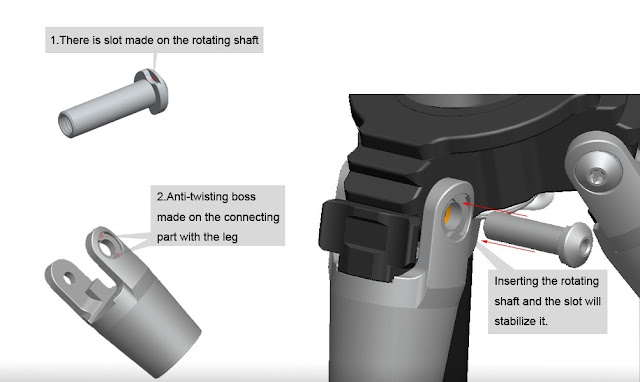 1.There is slot made on the rotating shaft

2.Anti-twisting boss made on the connecting part with the leg

Inserting the rotating shaft and the slot will stabilize it.