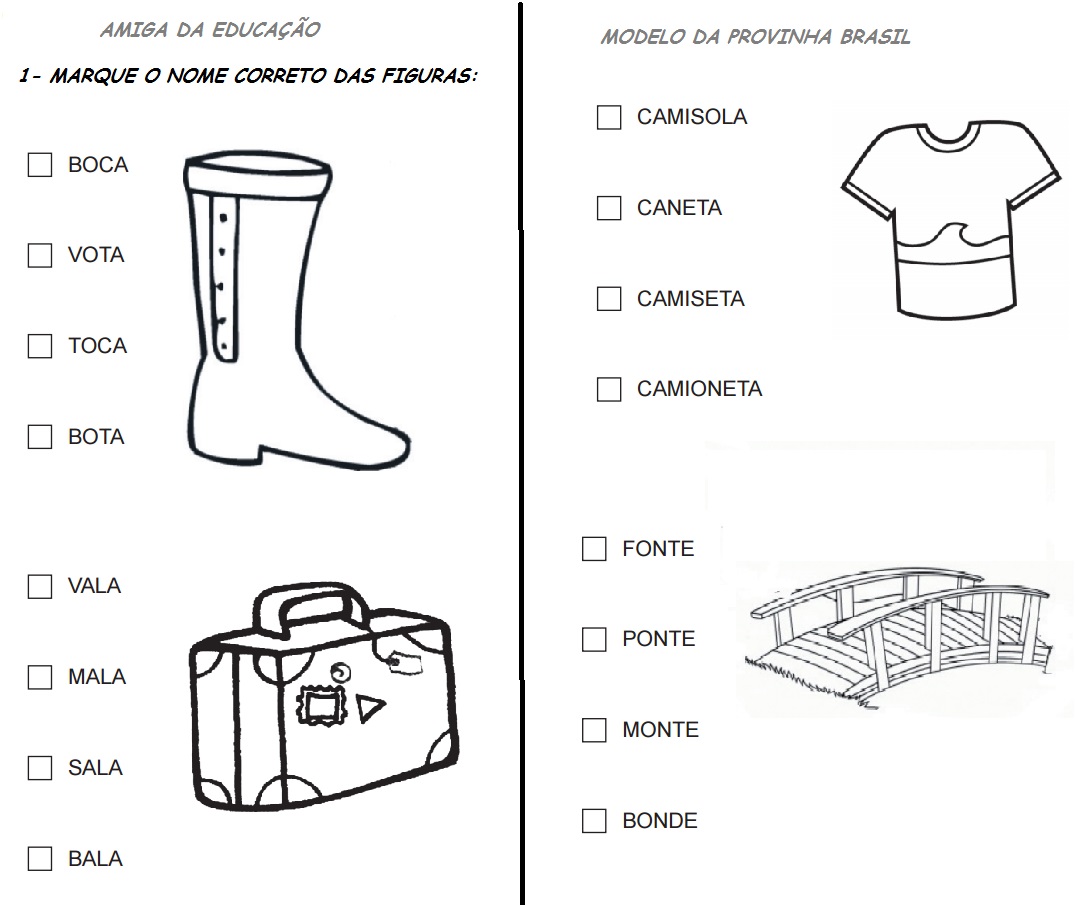 AMIGA DA EDUCAÇÃO

1- MARQUE O NOME CORRETO DAS FIGURAS:

☐ BOCA

☐ VOTA

☐ TOCA

☐ BOTA

☐ VALA

☐ MALA

☐ SALA

☐ BALA

MODELO DA PROVINHA BRASIL

☐ CAMISOLA

☐ CANETA

☐ CAMISETA

☐ CAMIONETA

☐ FONTE

☐ PONTE

☐ MONTE

☐ BONDE