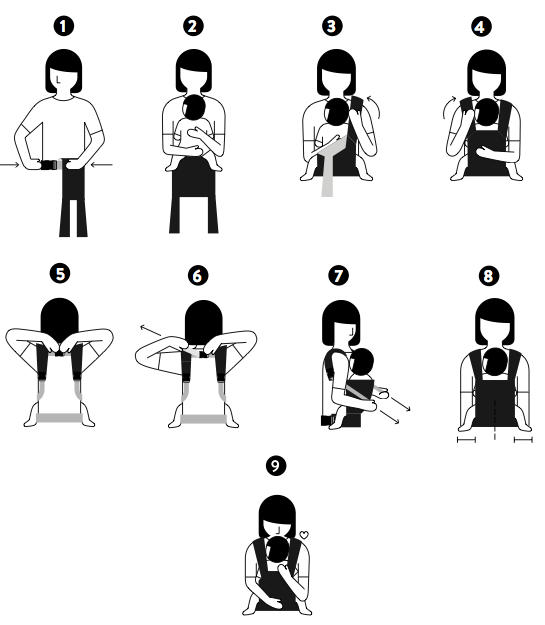 1
2
3
4
5
6
7
8
9