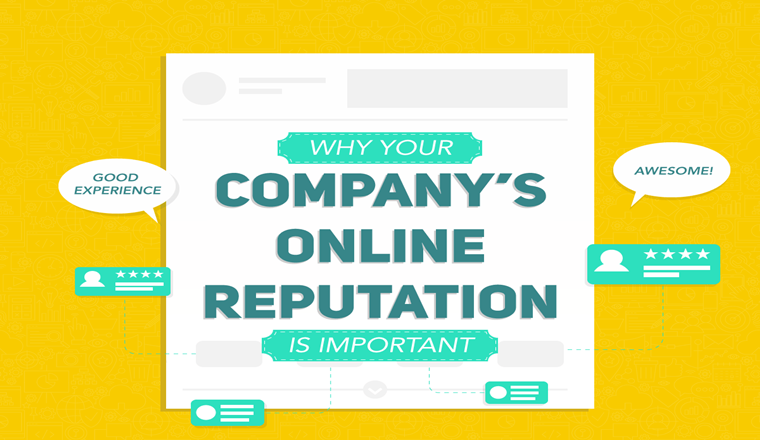 GOOD EXPERIENCE

WHY YOUR
COMPANY'S
ONLINE
REPUTATION
IS IMPORTANT

AWESOME!