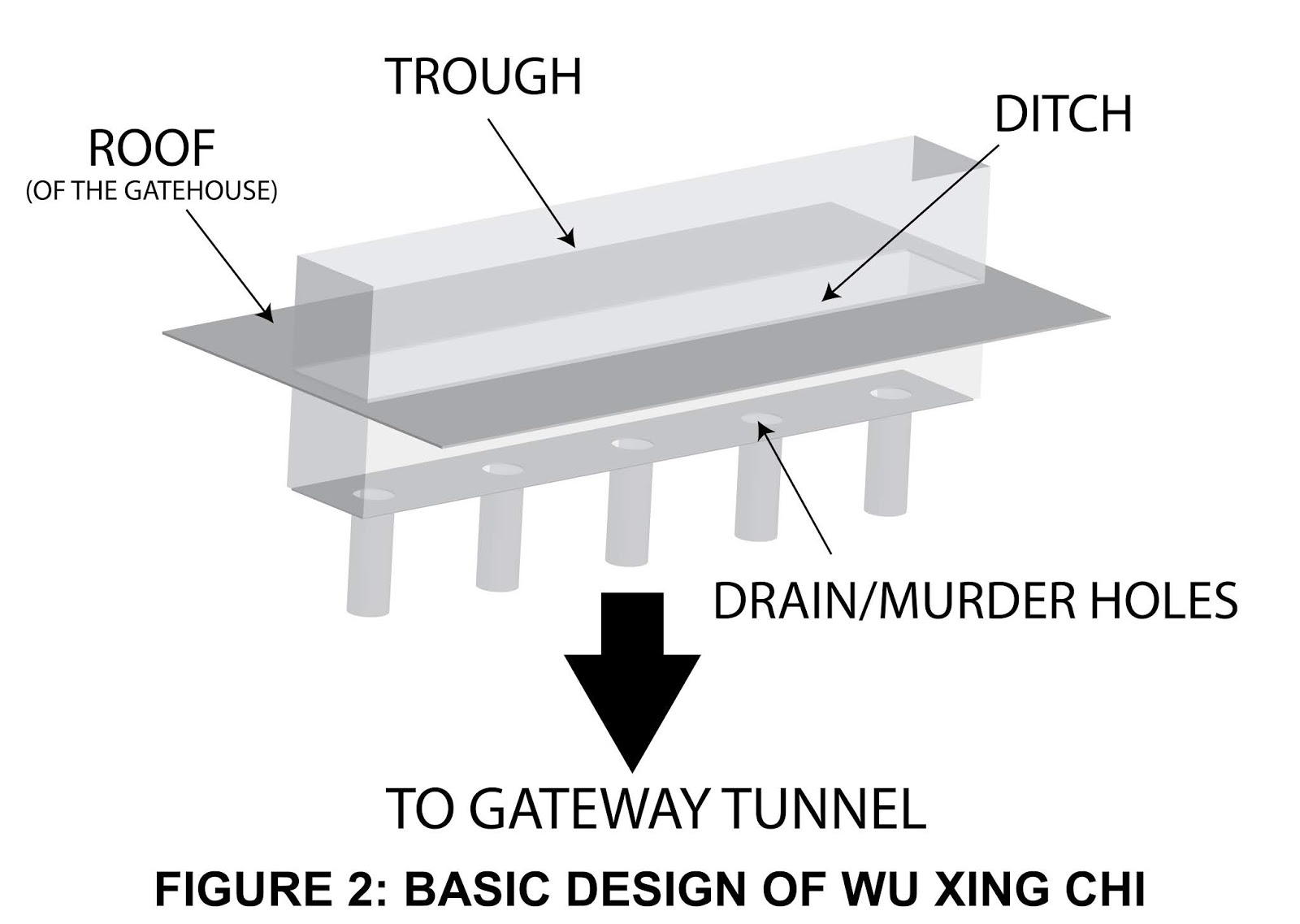 TROUGH

DITCH

ROOF
(OF THE GATEHOUSE)

DRAIN/MURDER HOLES

TO GATEWAY TUNNEL

FIGURE 2: BASIC DESIGN OF WU XING CHI