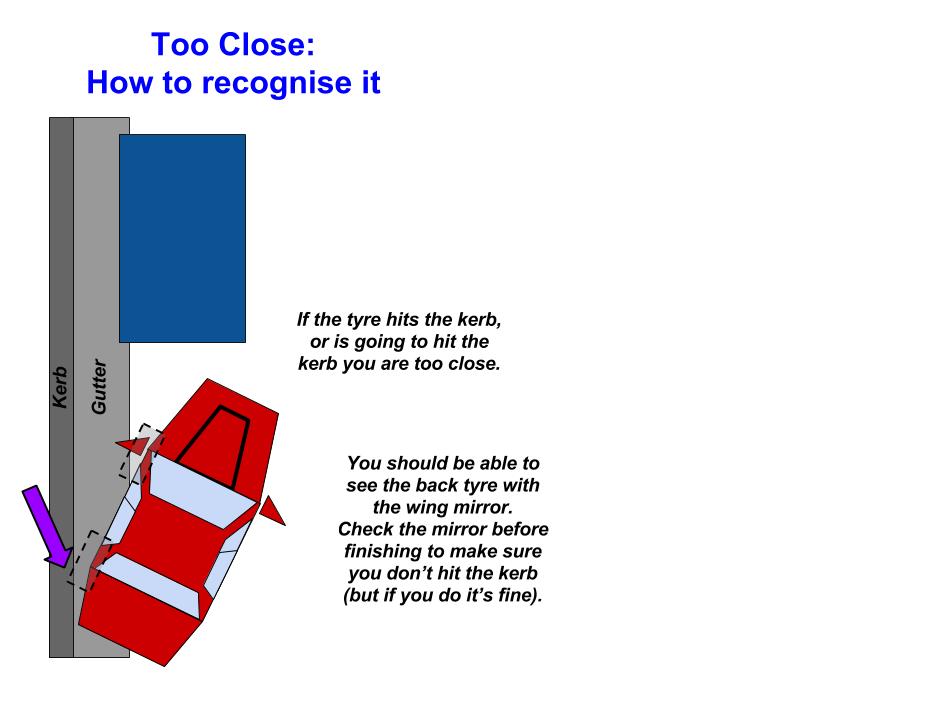 Too Close:
How to recognise it

Kerb

Gutter

If the tyre hits the kerb, or is going to hit the kerb you are too close.

You should be able to see the back tyre with the wing mirror. Check the mirror before finishing to make sure you don't hit the kerb (but if you do it's fine).