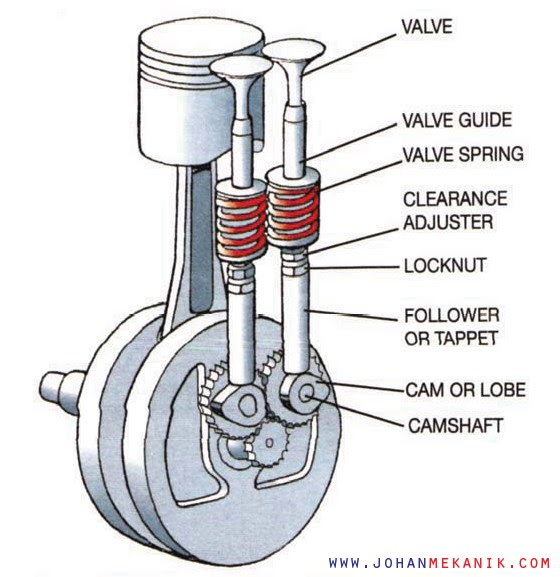 VALVE

VALVE GUIDE

VALVE SPRING

CLEARANCE ADJUSTER

LOCKNUT

FOLLOWER OR TAPPET

CAM OR LOBE

CAMSHAFT

WWW.JOHANMEKANIK.COM