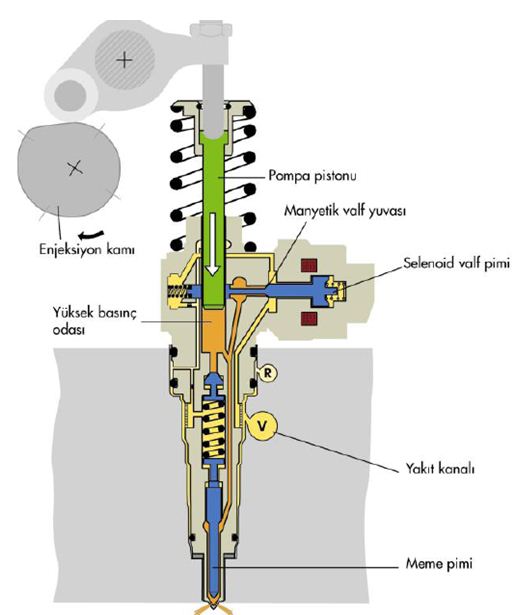 Pompa pistonu

Manyetik valf yuvası

Enjeksiyon kamı

Selenoid valf pimi

Yüksek basınç odası

R

V

Yakıt kanalı

Meme pimi