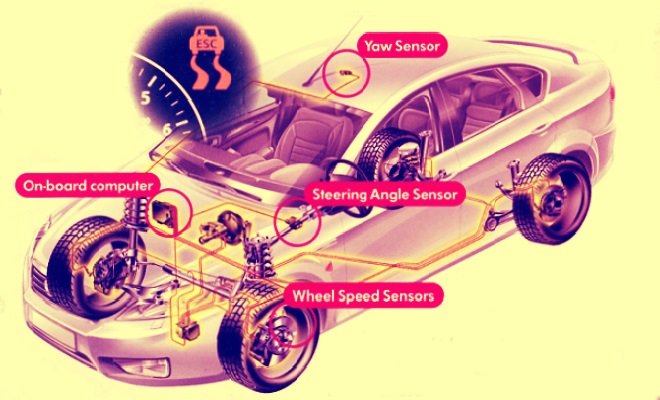 ESC
5
6
Yaw Sensor
On-board computer
Steering Angle Sensor
Wheel Speed Sensors