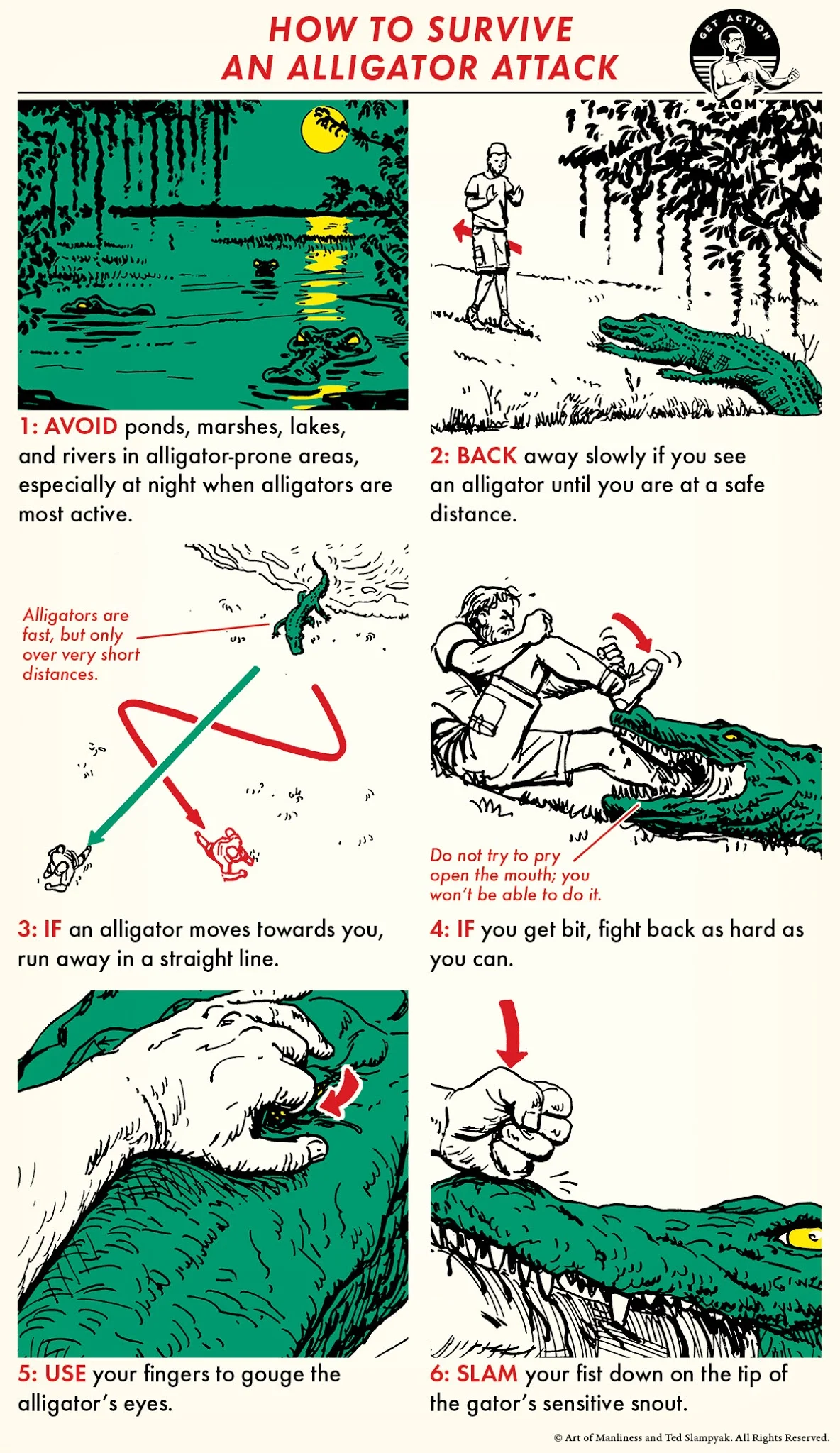 HOW TO SURVIVE AN ALLIGATOR ATTACK

GET ACTION AOM

1: AVOID ponds, marshes, lakes, and rivers in alligator-prone areas, especially at night when alligators are most active.

2: BACK away slowly if you see an alligator until you are at a safe distance.

Alligators are fast, but only over very short distances.

3: IF an alligator moves towards you, run away in a straight line.

Do not try to pry open the mouth; you won't be able to do it.

4: IF you get bit, fight back as hard as you can.

5: USE your fingers to gouge the alligator's eyes.

6: SLAM your fist down on the tip of the gator's sensitive snout.

© Art of Manliness and Ted Slampyak. All Rights Reserved.