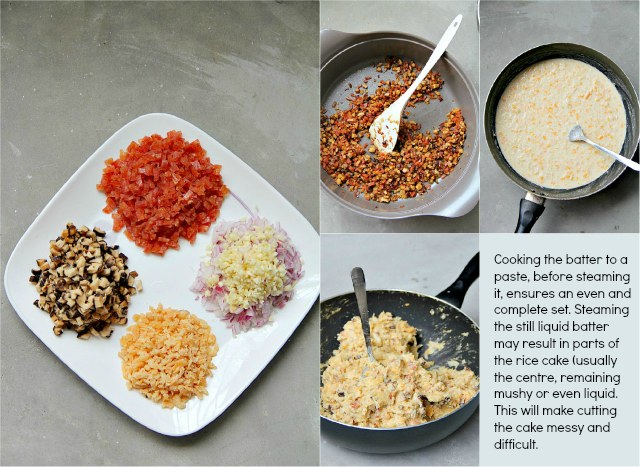 Cooking the batter to a paste, before steaming it, ensures an even and complete set. Steaming the still liquid batter may result in parts of the rice cake (usually the centre, remaining mushy or even liquid. This will make cutting the cake messy and difficult.