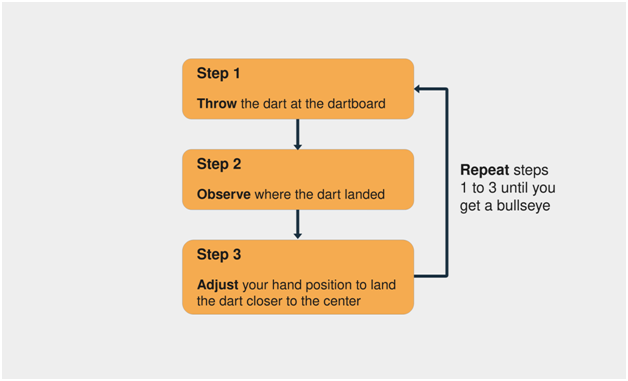 Step 1

Throw the dart at the dartboard

Step 2

Observe where the dart landed

Step 3

Adjust your hand position to land the dart closer to the center

Repeat steps 1 to 3 until you get a bullseye