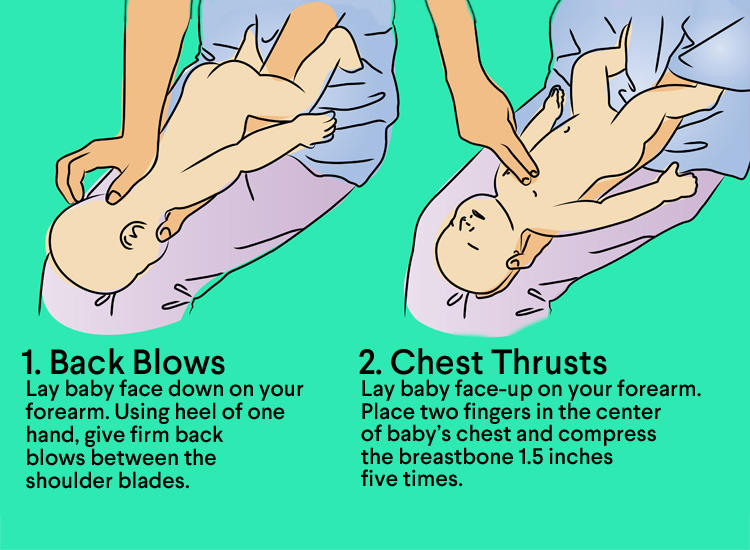 1. Back Blows
Lay baby face down on your forearm. Using heel of one hand, give firm back blows between the shoulder blades.

2. Chest Thrusts
Lay baby face-up on your forearm. Place two fingers in the center of baby's chest and compress the breastbone 1.5 inches five times.