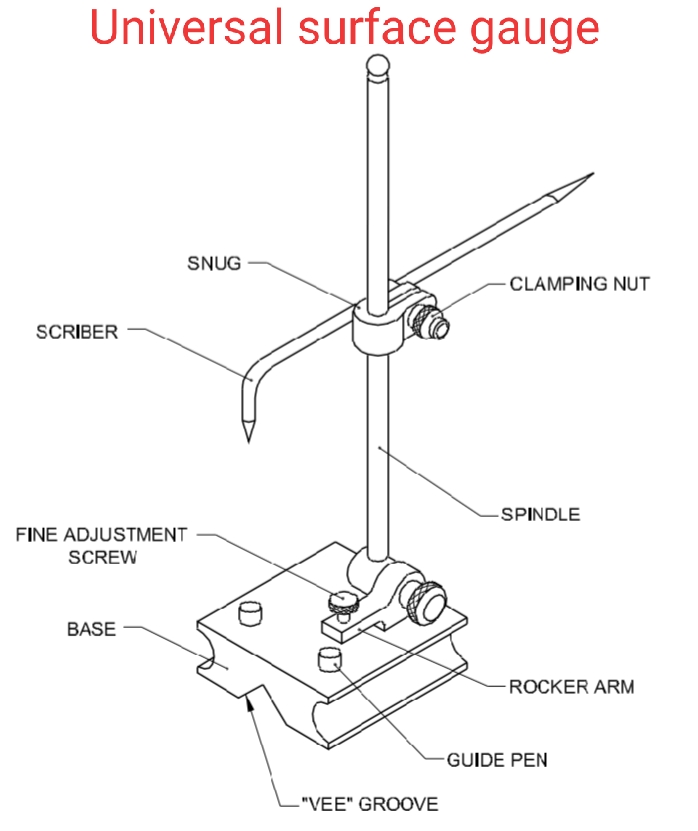 Universal surface gauge

SNUG

CLAMPING NUT

SCRIBER

SPINDLE

FINE ADJUSTMENT SCREW

BASE

ROCKER ARM

GUIDE PEN

"VEE" GROOVE