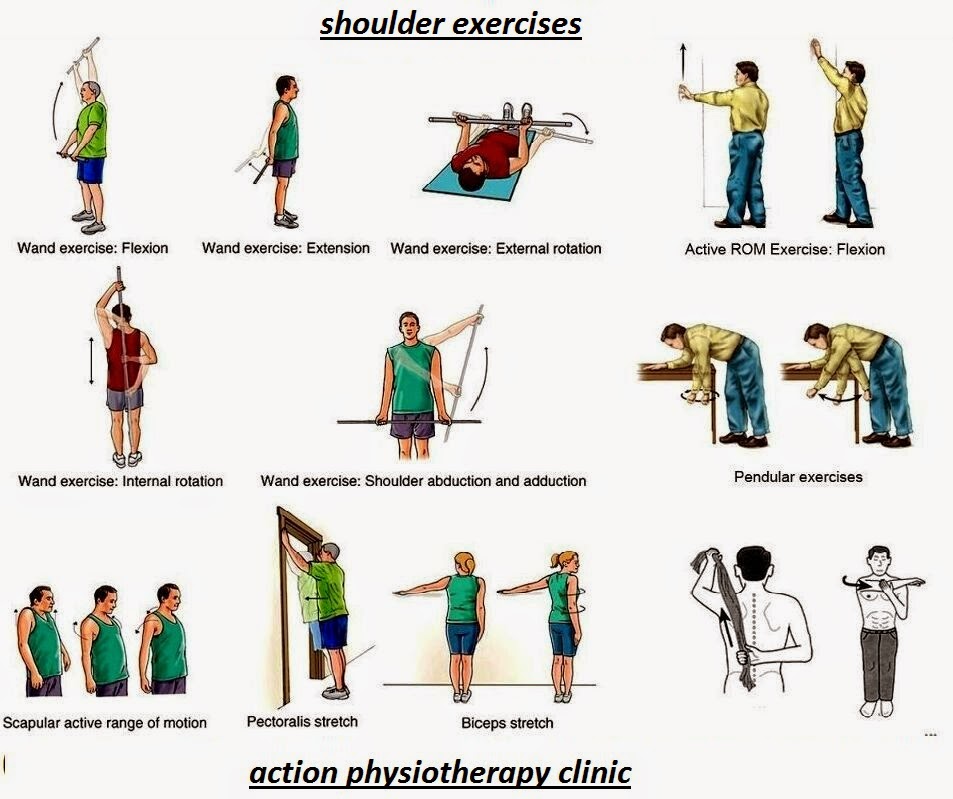 shoulder exercises

Wand exercise: Flexion

Wand exercise: Extension

Wand exercise: External rotation

Active ROM Exercise: Flexion

Wand exercise: Internal rotation

Wand exercise: Shoulder abduction and adduction

Pendular exercises

Scapular active range of motion

Pectoralis stretch

Biceps stretch

action physiotherapy clinic