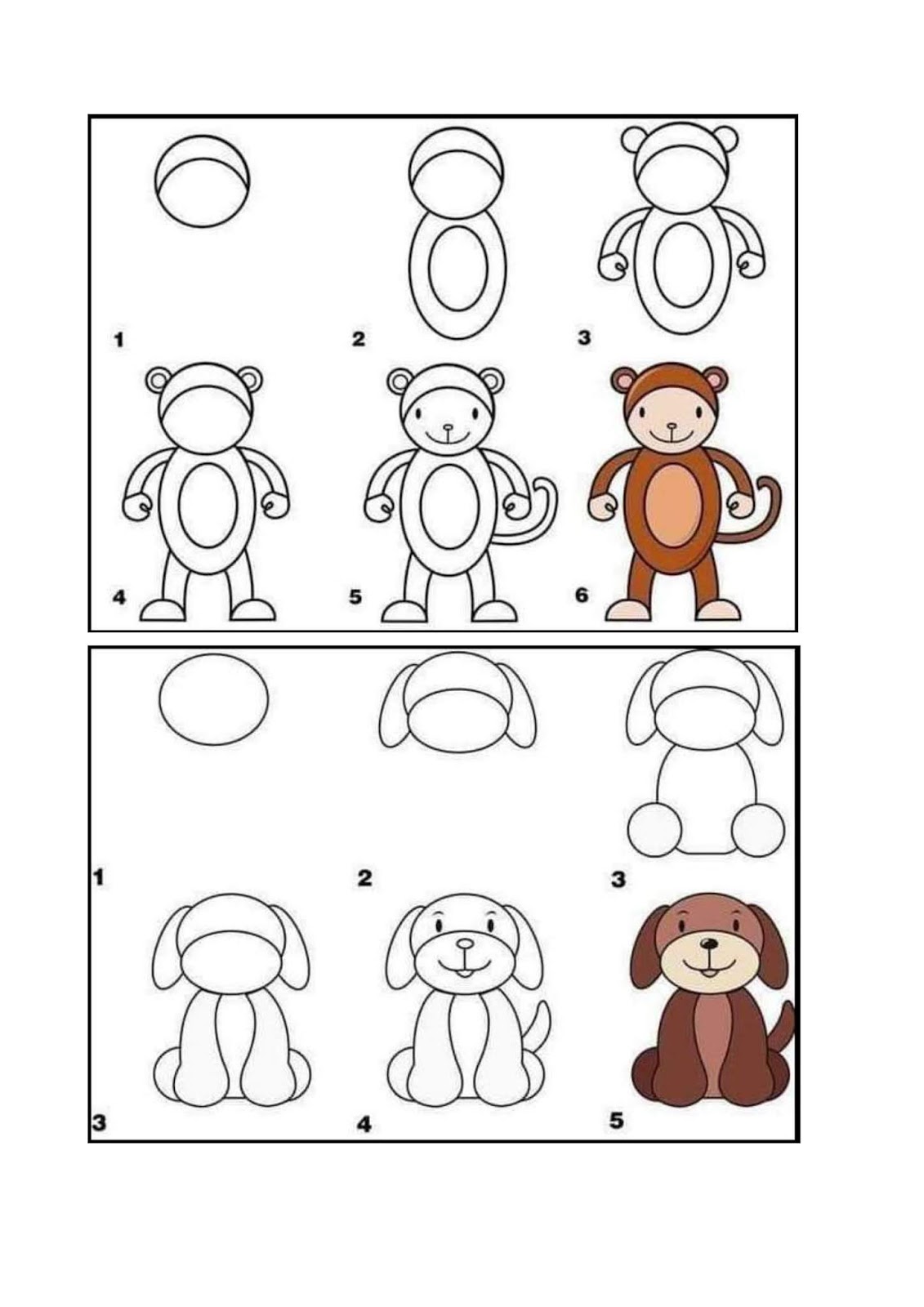 1

2

3

4

5

6

1

2

3

3

4

5