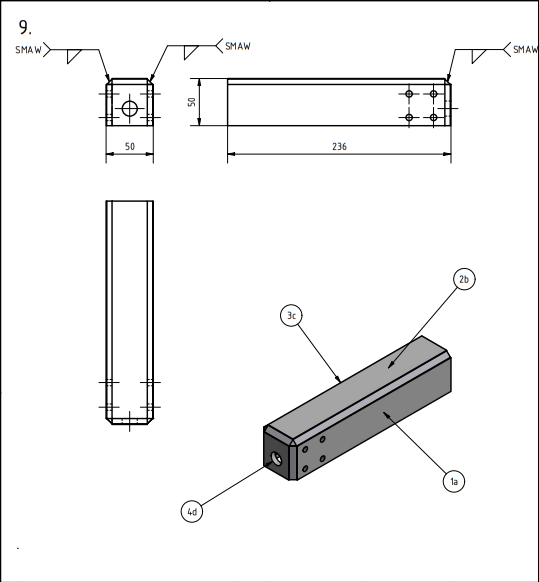 9.

SMAW

SMAW

SMAW

50

50

236

2b

3c

1a

4d