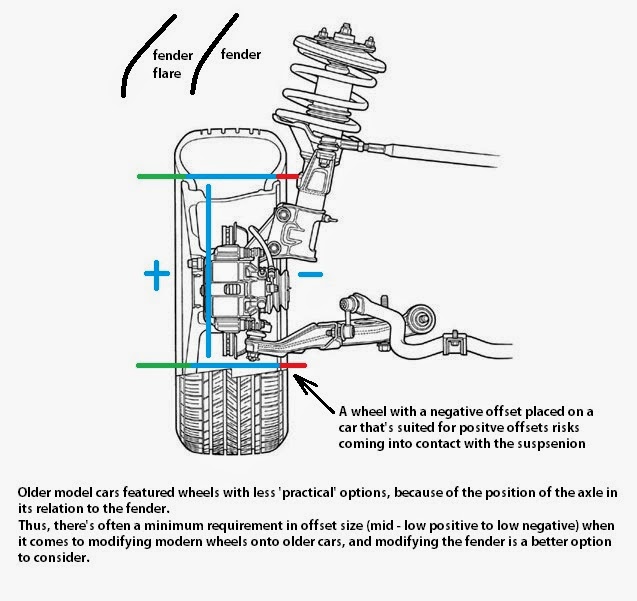 fender flare

fender

+

-

A wheel with a negative offset placed on a car that's suited for positve offsets risks coming into contact with the suspsenion

Older model cars featured wheels with less 'practical' options, because of the position of the axle in its relation to the fender.
Thus, there's often a minimum requirement in offset size (mid - low positive to low negative) when it comes to modifying modern wheels onto older cars, and modifying the fender is a better option to consider.