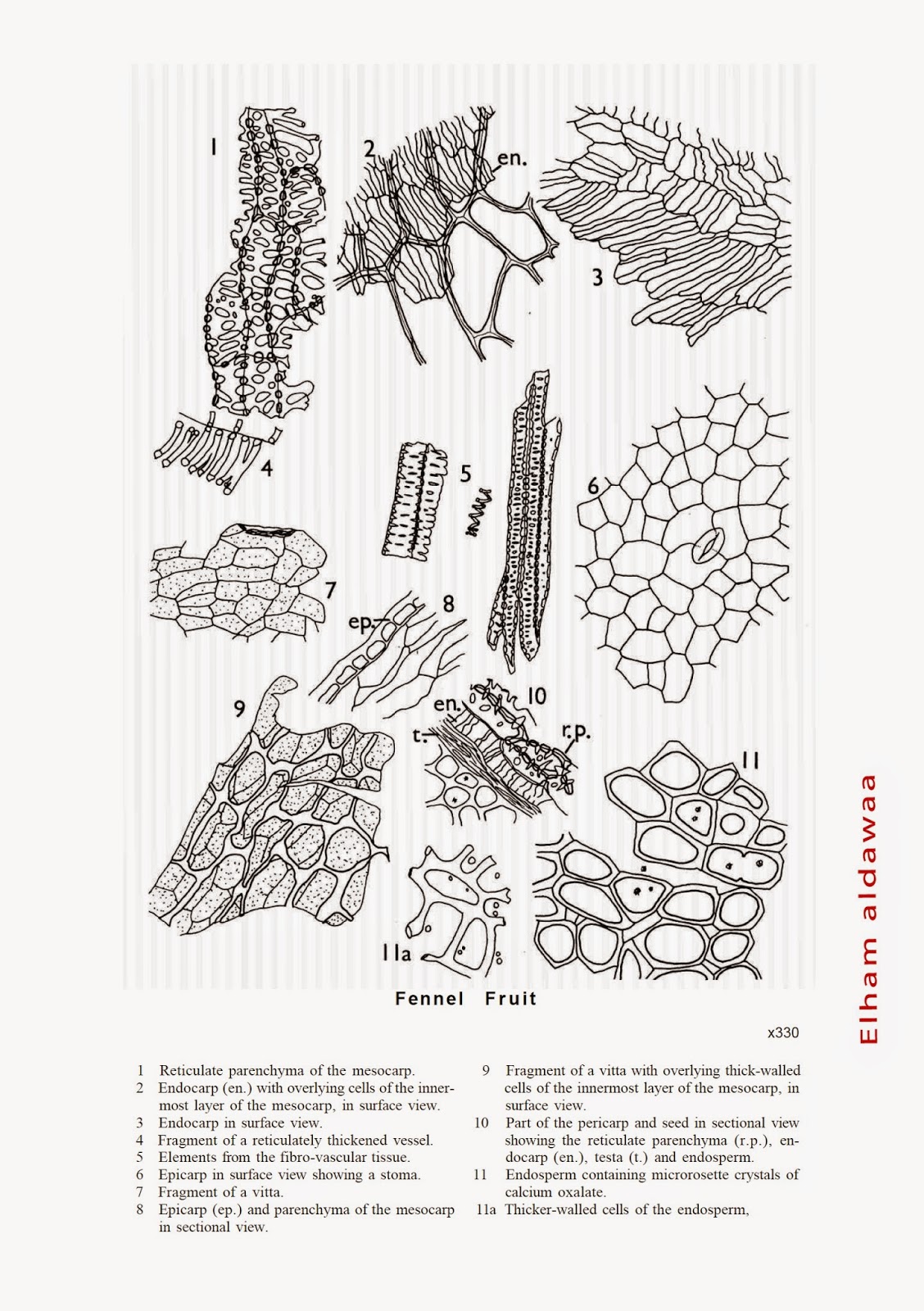 1

2

en.

3

4

5

6

7

ep.

8

9

en.

10

t.

r.p.

11

11a

Fennel Fruit

x330

Elham aldawaa

1 Reticulate parenchyma of the mesocarp.
2 Endocarp (en.) with overlying cells of the innermost layer of the mesocarp, in surface view.
3 Endocarp in surface view.
4 Fragment of a reticulately thickened vessel.
5 Elements from the fibro-vascular tissue.
6 Epicarp in surface view showing a stoma.
7 Fragment of a vitta.
8 Epicarp (ep.) and parenchyma of the mesocarp in sectional view.

9 Fragment of a vitta with overlying thick-walled cells of the innermost layer of the mesocarp, in surface view.
10 Part of the pericarp and seed in sectional view showing the reticulate parenchyma (r.p.), endocarp (en.), testa (t.) and endosperm.
11 Endosperm containing microrosette crystals of calcium oxalate.
11a Thicker-walled cells of the endosperm,