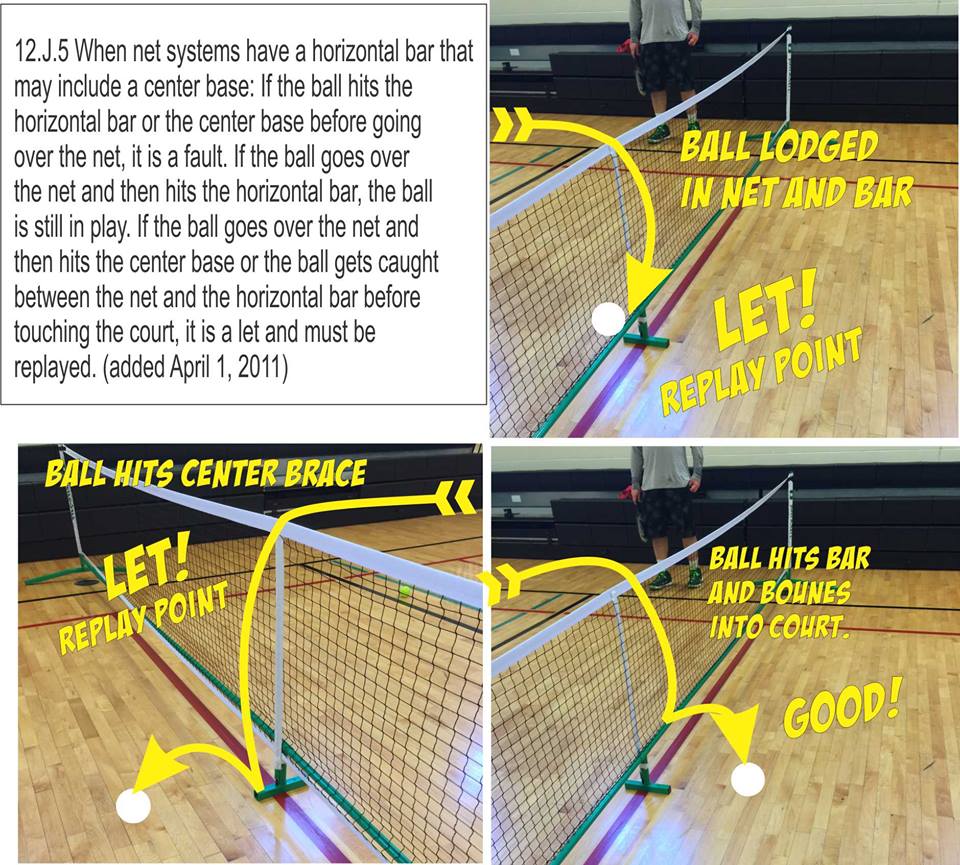 12.J.5 When net systems have a horizontal bar that may include a center base: If the ball hits the horizontal bar or the center base before going over the net, it is a fault. If the ball goes over the net and then hits the horizontal bar, the ball is still in play. If the ball goes over the net and then hits the center base or the ball gets caught between the net and the horizontal bar before touching the court, it is a let and must be replayed. (added April 1, 2011)

BALL LODGED IN NET AND BAR

LET!
REPLAY POINT

BALL HITS CENTER BRACE

LET!
REPLAY POINT

BALL HITS BAR AND BOUNES INTO COURT.

GOOD!