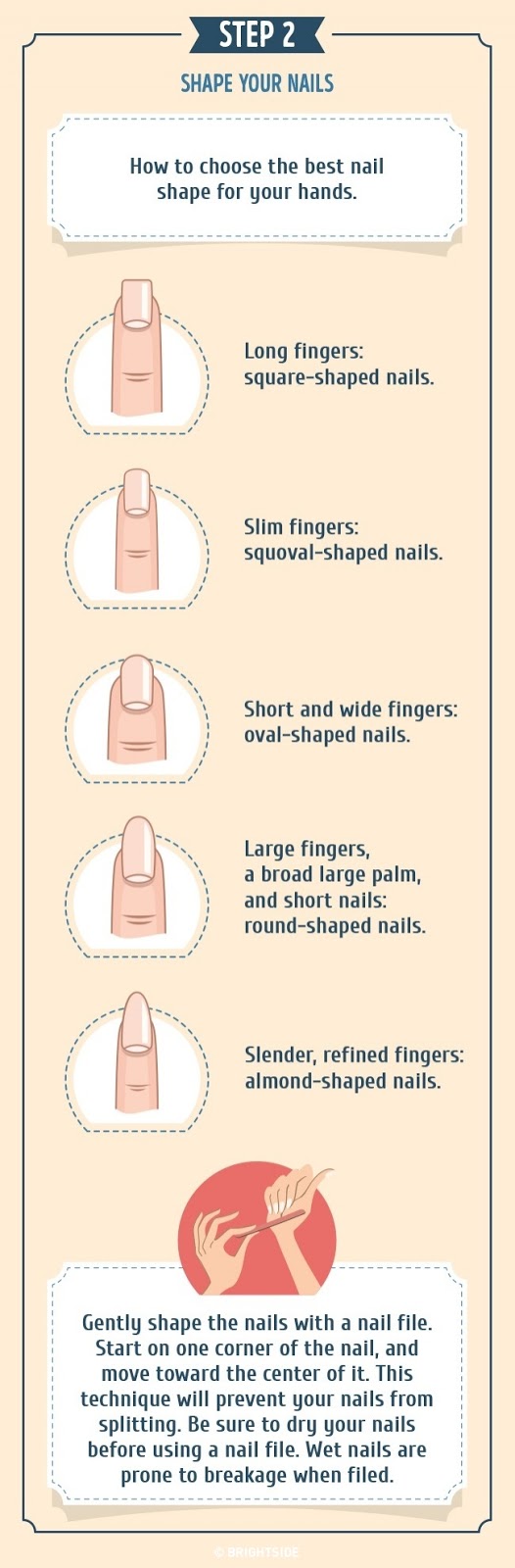 STEP 2

SHAPE YOUR NAILS

How to choose the best nail shape for your hands.

Long fingers: square-shaped nails.

Slim fingers: squoval-shaped nails.

Short and wide fingers: oval-shaped nails.

Large fingers, a broad large palm, and short nails: round-shaped nails.

Slender, refined fingers: almond-shaped nails.

Gently shape the nails with a nail file. Start on one corner of the nail, and move toward the center of it. This technique will prevent your nails from splitting. Be sure to dry your nails before using a nail file. Wet nails are prone to breakage when filed.

© BRIGHTSIDE