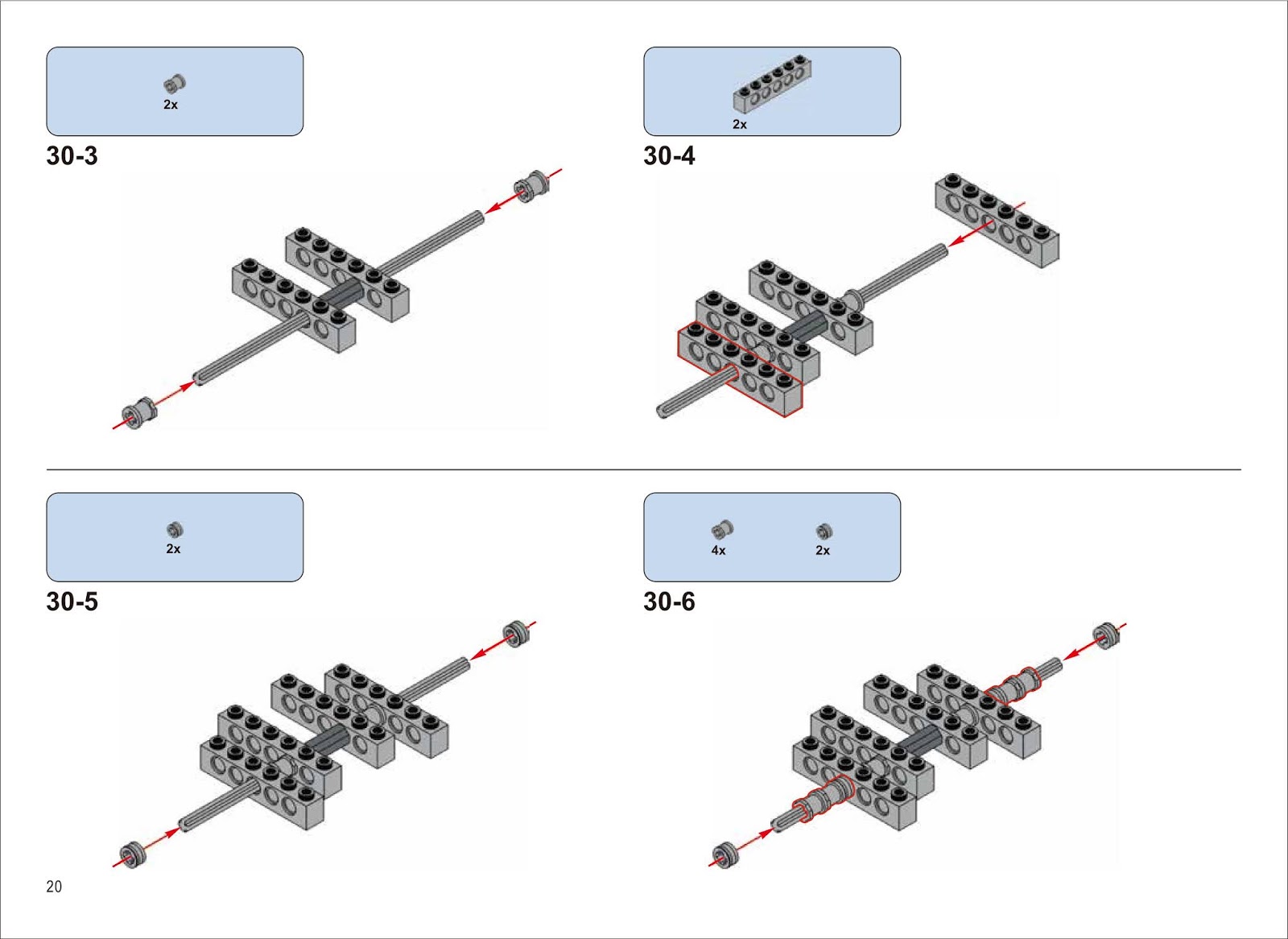 2x

30-3

2x

30-4

2x

30-5

4x

2x

30-6

20