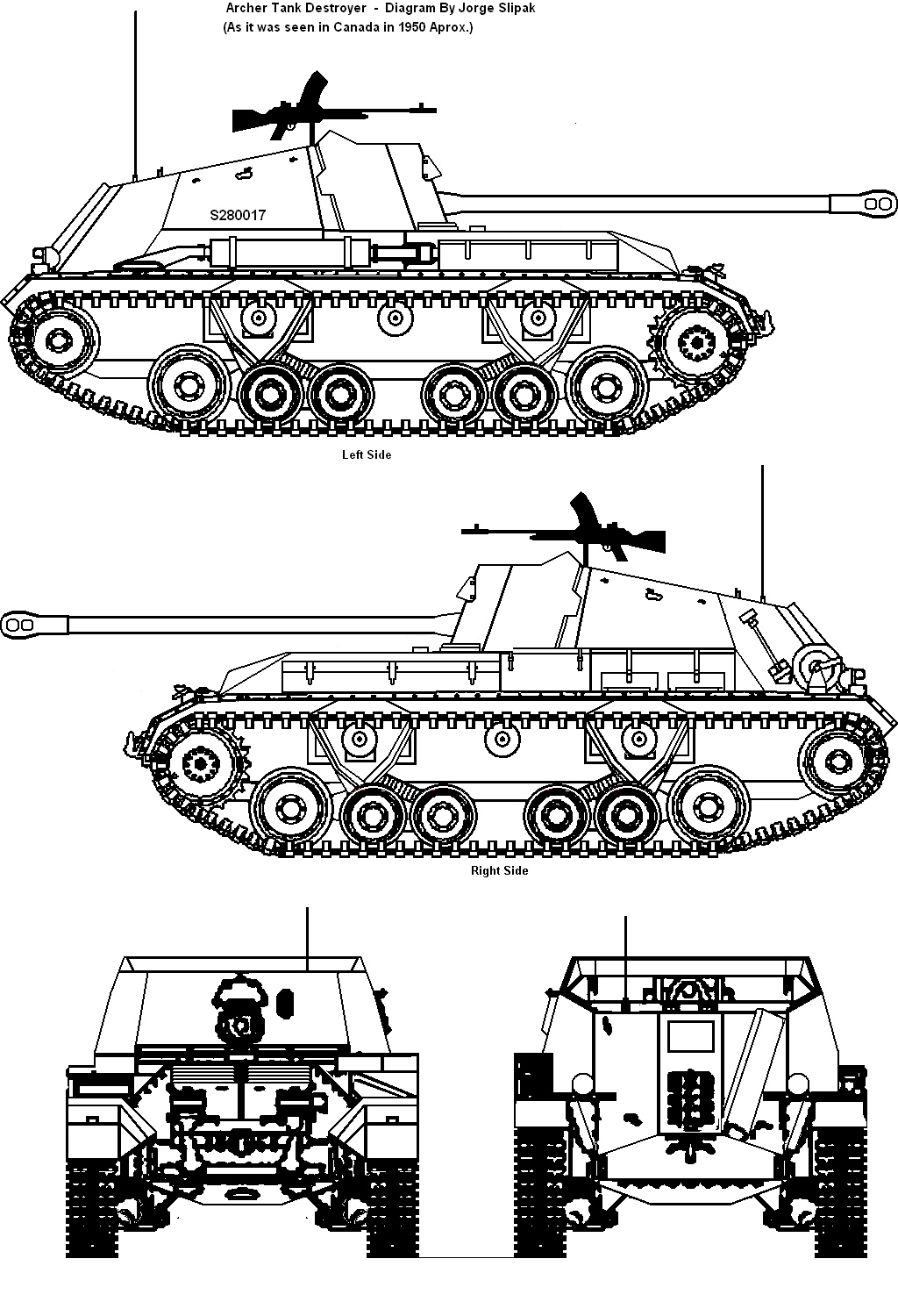 Archer Tank Destroyer - Diagram By Jorge Slipak
(As it was seen in Canada in 1950 Aprox.)

S280017

Left Side

Right Side