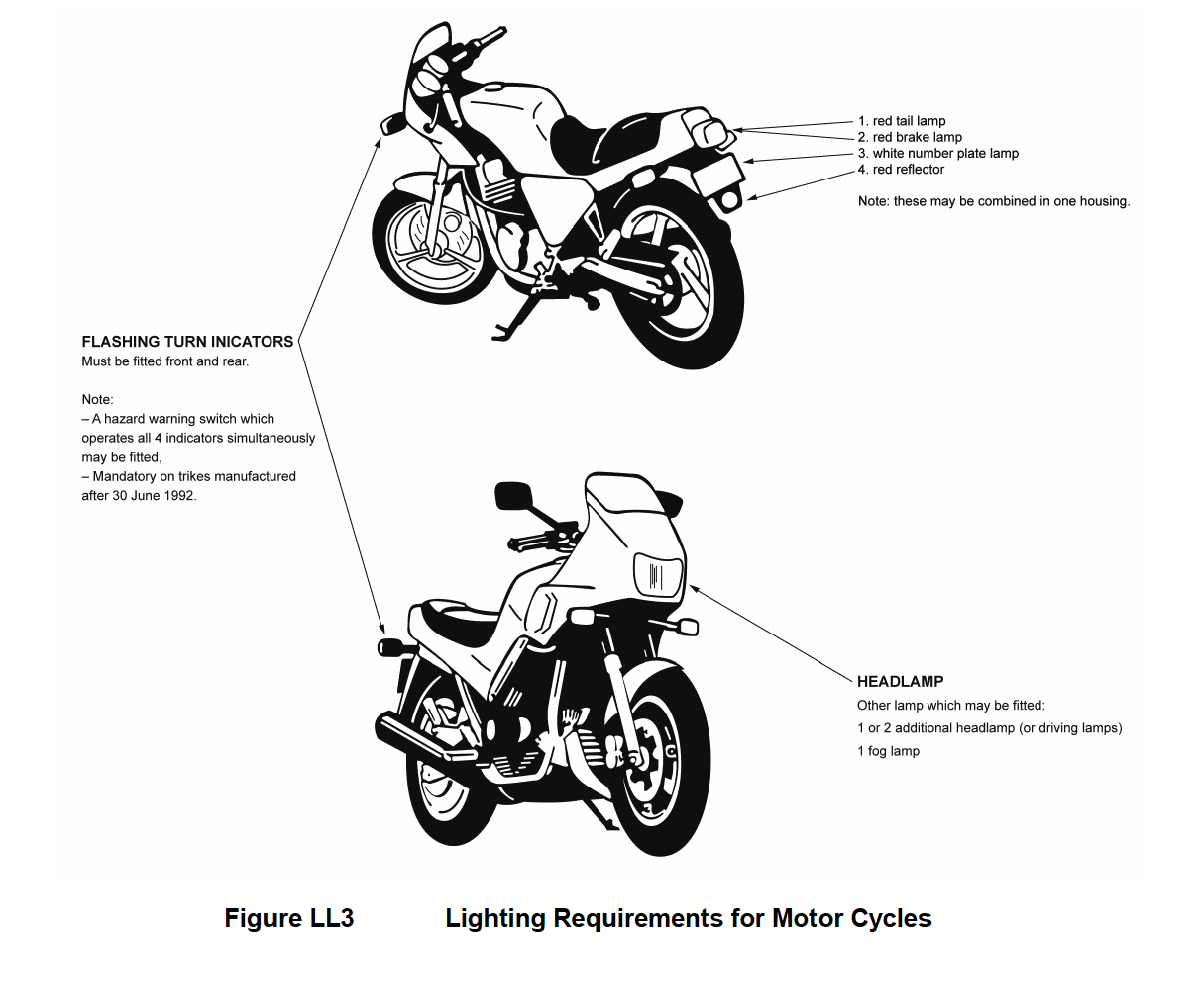 1. red tail lamp
2. red brake lamp
3. white number plate lamp
4. red reflector

Note: these may be combined in one housing.

FLASHING TURN INICATORS
Must be fitted front and rear.

Note:
– A hazard warning switch which operates all 4 indicators simultaneously may be fitted,
– Mandatory on trikes manufactured after 30 June 1992.

HEADLAMP
Other lamp which may be fitted:
1 or 2 additional headlamp (or driving lamps)
1 fog lamp

Figure LL3 Lighting Requirements for Motor Cycles