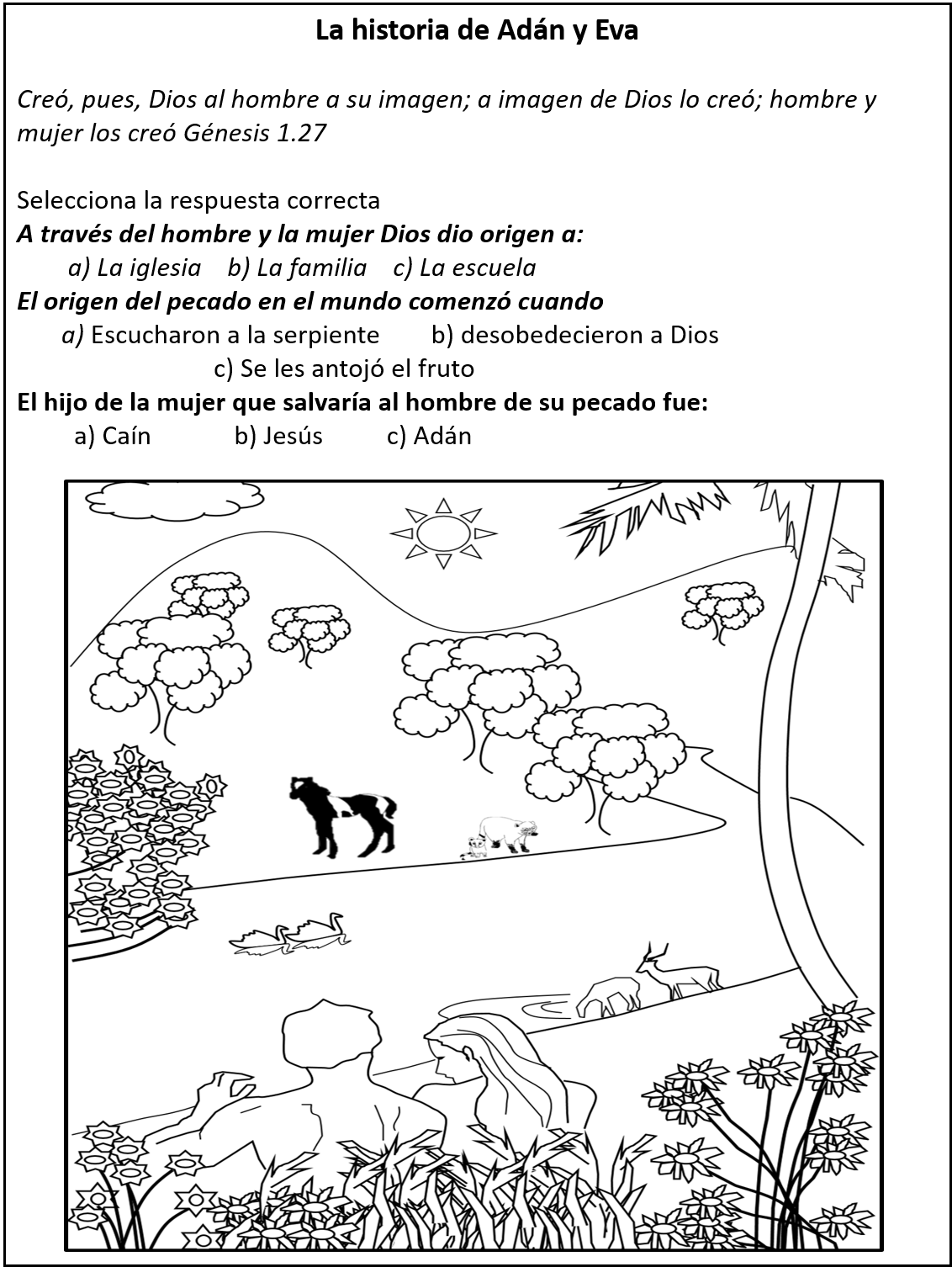 La historia de Adán y Eva

Creó, pues, Dios al hombre a su imagen; a imagen de Dios lo creó; hombre y mujer los creó Génesis 1.27

Selecciona la respuesta correcta
A través del hombre y la mujer Dios dio origen a:
a) La iglesia b) La familia c) La escuela
El origen del pecado en el mundo comenzó cuando
a) Escucharon a la serpiente b) desobedecieron a Dios
c) Se les antojó el fruto
El hijo de la mujer que salvaría al hombre de su pecado fue:
a) Caín b) Jesús c) Adán