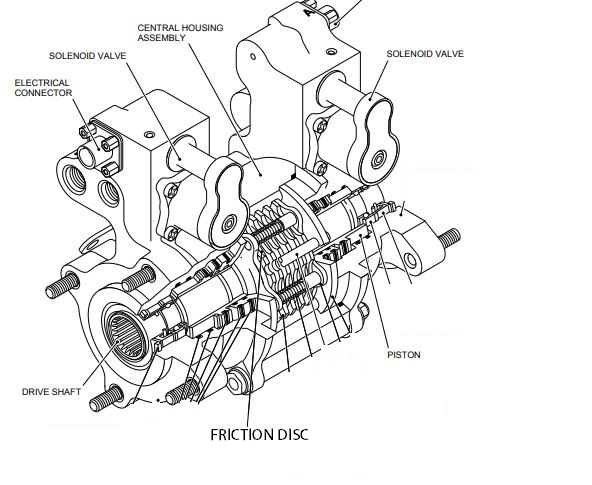 CENTRAL HOUSING ASSEMBLY

SOLENOID VALVE

SOLENOID VALVE

ELECTRICAL CONNECTOR

PISTON

DRIVE SHAFT

FRICTION DISC