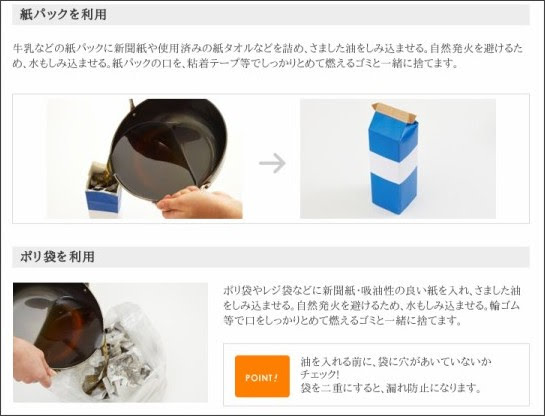 紙パックを利用

牛乳などの紙パックに新聞紙や使用済みの紙タオルなどを詰め、さました油をしみ込ませる。自然発火を避けるため、水もしみ込ませる。紙パックの口を、粘着テープ等でしっかりとめて燃えるゴミと一緒に捨てます。

ポリ袋を利用

ポリ袋やレジ袋などに新聞紙・吸油性の良い紙を入れ、さました油をしみ込ませる。自然発火を避けるため、水もしみ込ませる。輪ゴム等で口をしっかりとめて燃えるゴミと一緒に捨てます。

POINT!

油を入れる前に、袋に穴があいていないかチェック!
袋を二重にすると、漏れ防止になります。