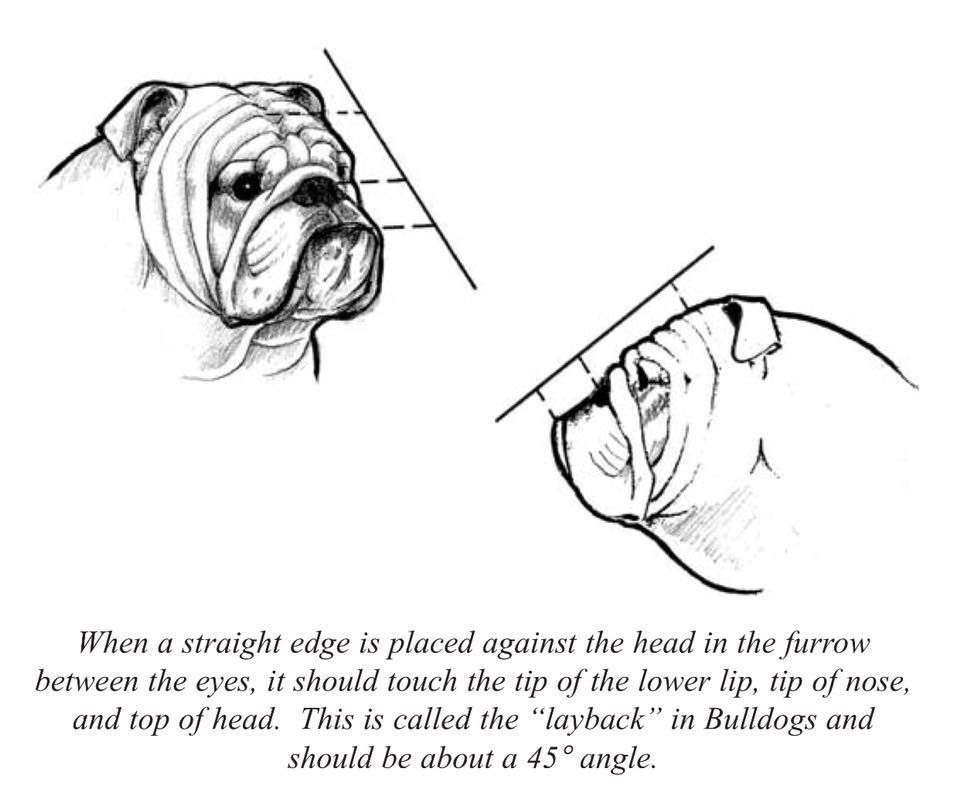 When a straight edge is placed against the head in the furrow between the eyes, it should touch the tip of the lower lip, tip of nose, and top of head. This is called the "layback" in Bulldogs and should be about a 45° angle.