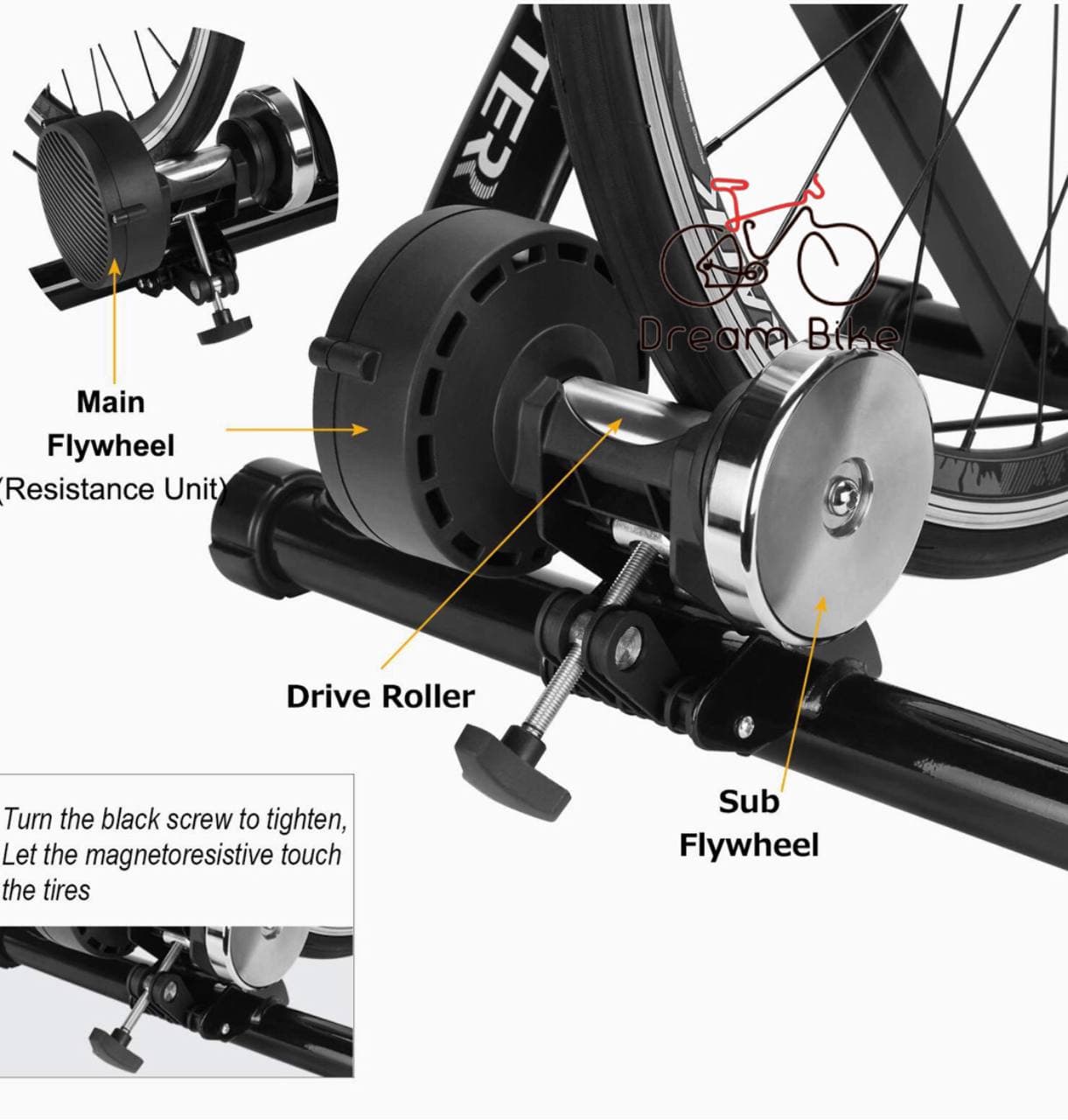 TER

Dream Bike

Main Flywheel (Resistance Unit)

Drive Roller

Sub Flywheel

Turn the black screw to tighten, Let the magnetoresistive touch the tires