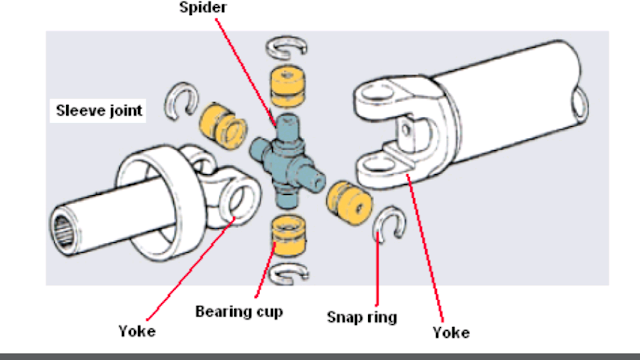 Spider

Sleeve joint

Yoke

Bearing cup

Snap ring

Yoke