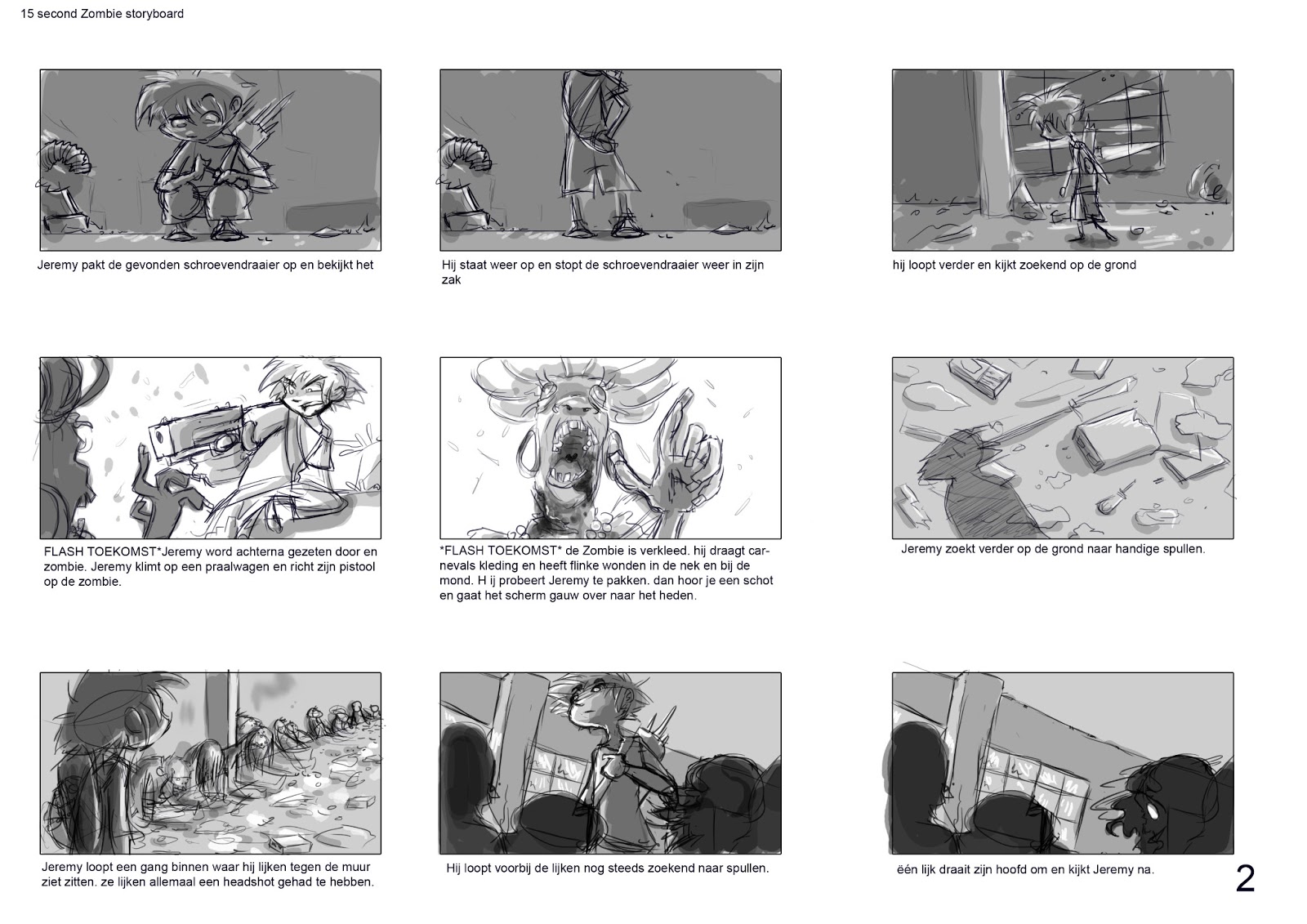 15 second Zombie storyboard

Jeremy pakt de gevonden schroevendraaier op en bekijkt het

Hij staat weer op en stopt de schroevendraaier weer in zijn zak

hij loopt verder en kijkt zoekend op de grond

FLASH TOEKOMST*Jeremy word achterna gezeten door en zombie. Jeremy klimt op een praalwagen en richt zijn pistool op de zombie.

*FLASH TOEKOMST* de Zombie is verkleed. hij draagt carnevals kleding en heeft flinke wonden in de nek en bij de mond. H ij probeert Jeremy te pakken. dan hoor je een schot en gaat het scherm gauw over naar het heden.

Jeremy zoekt verder op de grond naar handige spullen.

Jeremy loopt een gang binnen waar hij lijken tegen de muur ziet zitten. ze lijken allemaal een headshot gehad te hebben.

Hij loopt voorbij de lijken nog steeds zoekend naar spullen.

één lijk draait zijn hoofd om en kijkt Jeremy na.

2