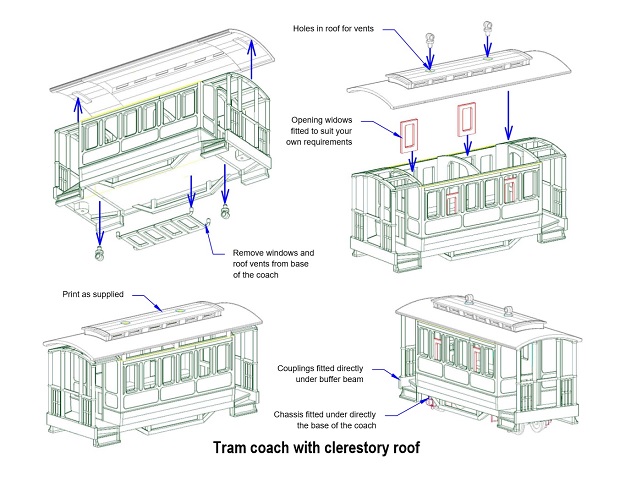 Holes in roof for vents

Opening widows fitted to suit your own requirements

Remove windows and roof vents from base of the coach

Print as supplied

Couplings fitted directly under buffer beam

Chassis fitted under directly the base of the coach

Tram coach with clerestory roof