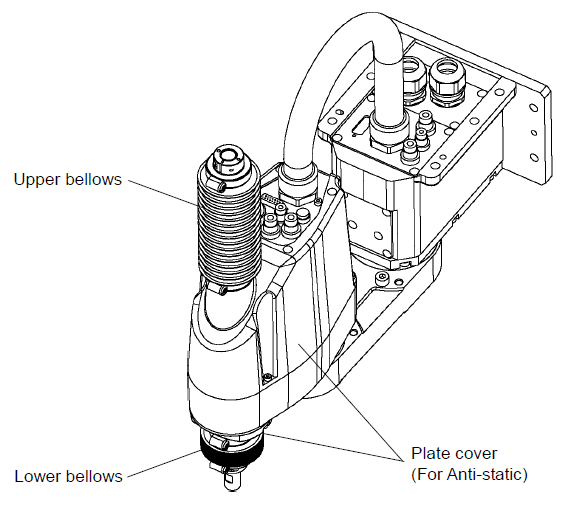 Upper bellows

Lower bellows

Plate cover
(For Anti-static)