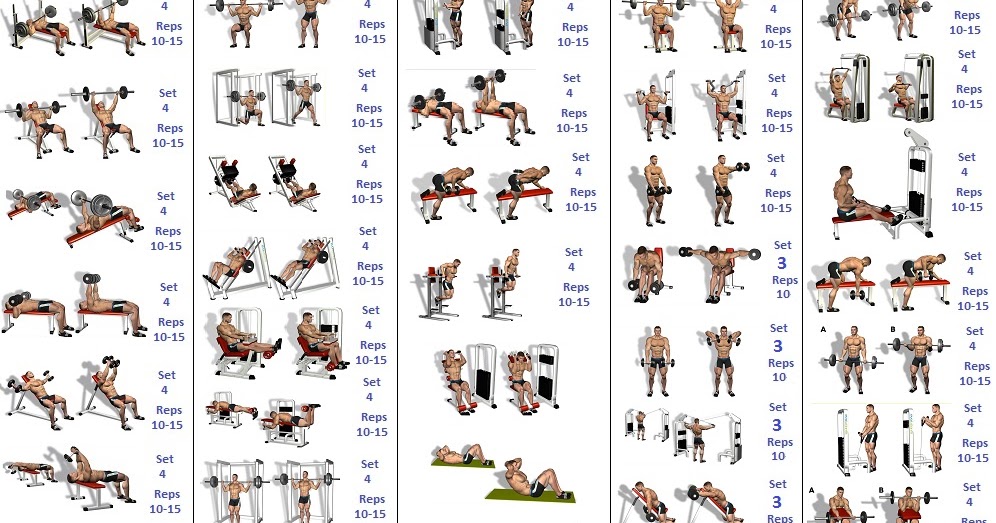 4
Reps
10-15

Set
4
Reps
10-15

Set
4
Reps
10-15

Set
4
Reps
10-15

Set
4
Reps
10-15

Set
4
Reps
10-15

4
Reps
10-15

Set
4
Reps
10-15

Set
4
Reps
10-15

Set
4
Reps
10-15

Set
4
Reps
10-15

Set
4
Reps
10-15

Set
4
Reps
10-15

4
Reps
10-15

Set
4
Reps
10-15

Set
4
Reps
10-15

Set
4
Reps
10-15

4
Reps
10-15

Set
4
Reps
10-15

Set
4
Reps
10-15

Set
3
Reps
10

Set
3
Reps
10

Set
3
Reps
10

Set
3
Reps

Reps
10-15

Set
4
Reps
10-15

Set
4
Reps
10-15

Set
4
Reps
10-15

A

B

Set
4
Reps
10-15

Set
4
Reps
10-15

A

B

Set
4