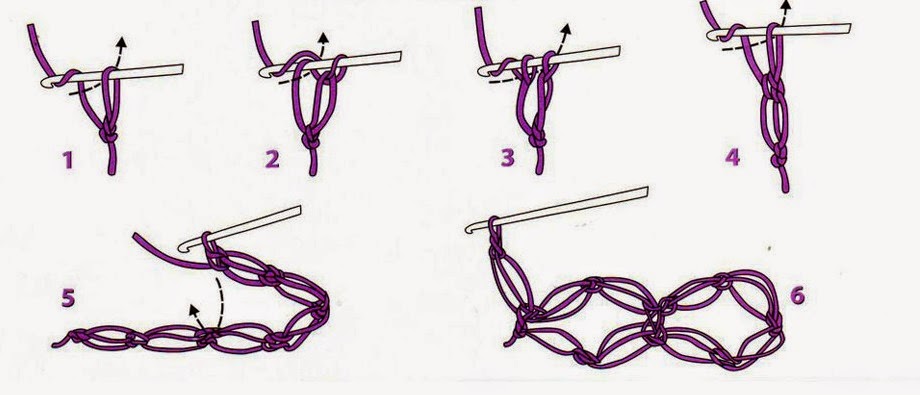 1
2
3
4
5
6