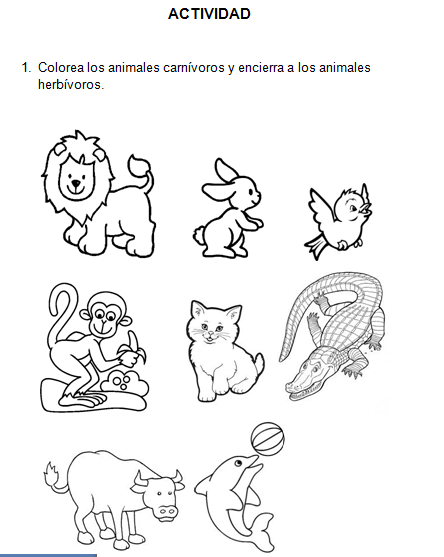 ACTIVIDAD

1. Colorea los animales carnívoros y encierra a los animales herbívoros.