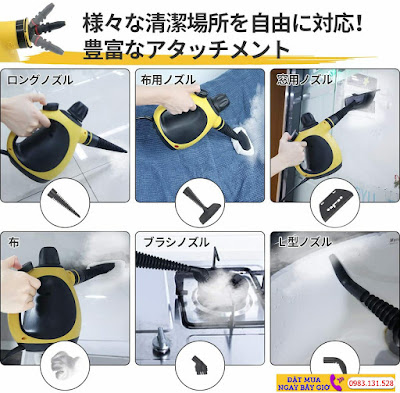 様々な清潔場所を自由に対応!
豊富なアタッチメント

ロングノズル

布用ノズル

窓用ノズル

布

ブラシノズル

L型ノズル

ĐẶT MUA NGAY BÂY GIỜ

0983.131.528