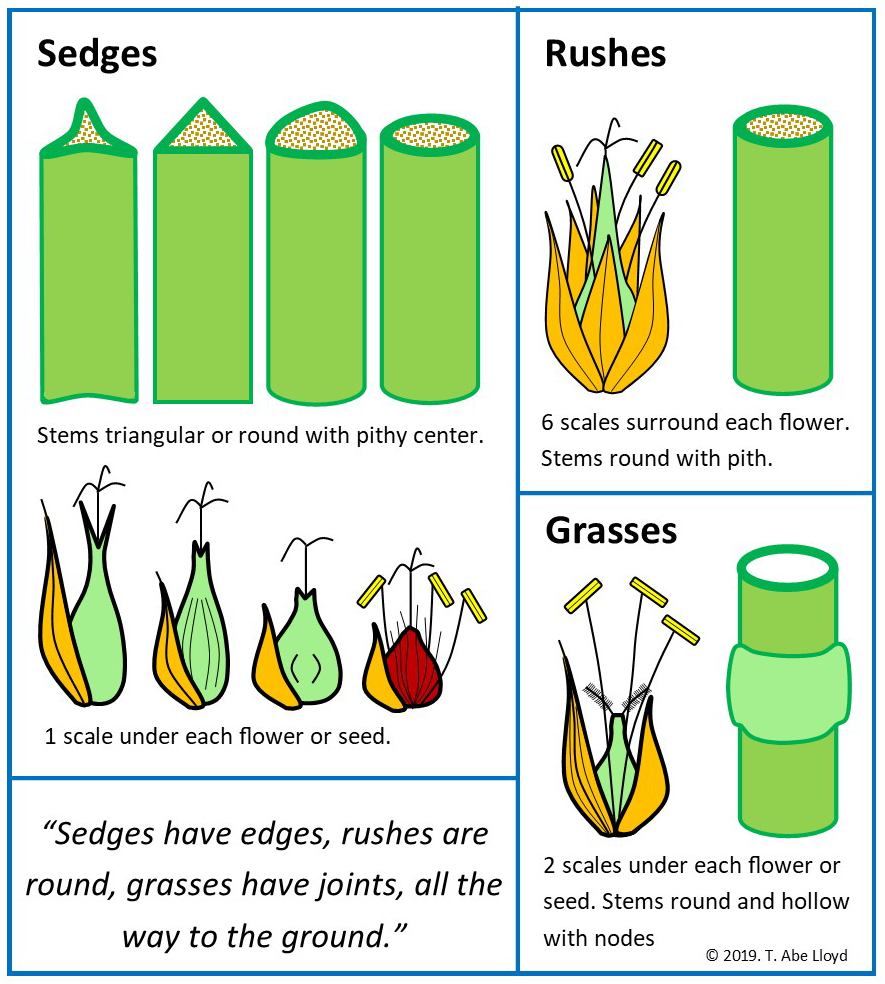 Sedges

Stems triangular or round with pithy center.

1 scale under each flower or seed.

"Sedges have edges, rushes are round, grasses have joints, all the way to the ground."

Rushes

6 scales surround each flower. Stems round with pith.

Grasses

2 scales under each flower or seed. Stems round and hollow with nodes

© 2019. T. Abe Lloyd