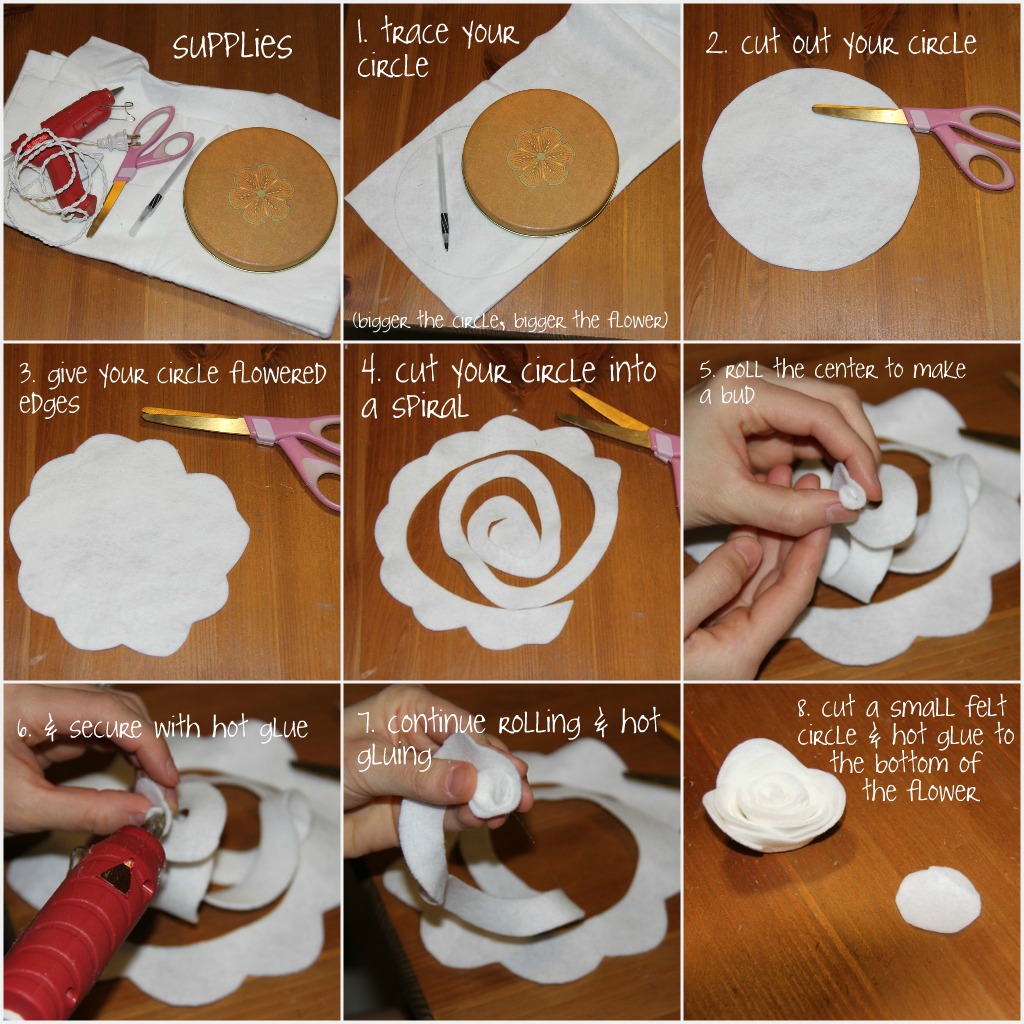 SUPPLIES

1. trace your circle

(bigger the circle, bigger the flower)

2. cut out your circle

3. give your circle flowered edges

4. cut your circle into a spiral

5. roll the center to make a bud

6. & secure with hot glue

7. continue rolling & hot gluing

8. cut a small felt circle & hot glue to the bottom of the flower