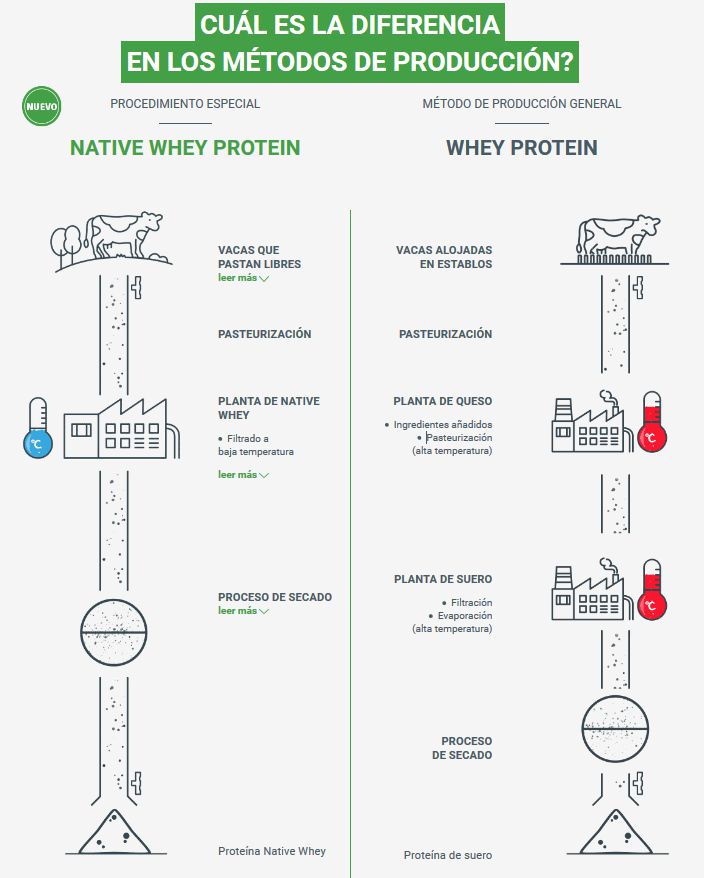 CUÁL ES LA DIFERENCIA
EN LOS MÉTODOS DE PRODUCCIÓN?

NUEVO

PROCEDIMIENTO ESPECIAL

NATIVE WHEY PROTEIN

VACAS QUE PASTAN LIBRES
leer más

PASTEURIZACIÓN

°C

PLANTA DE NATIVE WHEY
• Filtrado a baja temperatura

leer más

PROCESO DE SECADO
leer más

Proteína Native Whey

MÉTODO DE PRODUCCIÓN GENERAL

WHEY PROTEIN

VACAS ALOJADAS EN ESTABLOS

PASTEURIZACIÓN

PLANTA DE QUESO
• Ingredientes añadidos
• Pasteurización (alta temperatura)

°C

PLANTA DE SUERO
• Filtración
• Evaporación (alta temperatura)

°C

PROCESO DE SECADO

Proteína de suero