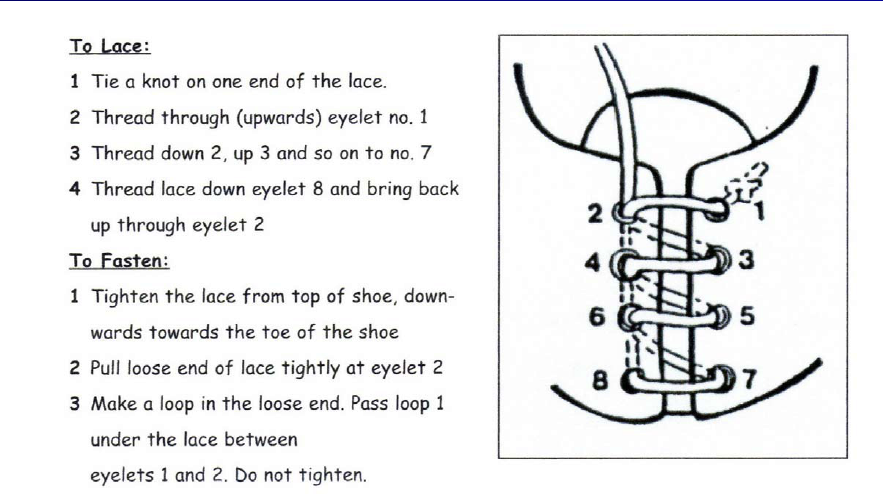 To Lace:

1 Tie a knot on one end of the lace.

2 Thread through (upwards) eyelet no. 1

3 Thread down 2, up 3 and so on to no. 7

4 Thread lace down eyelet 8 and bring back up through eyelet 2

To Fasten:

1 Tighten the lace from top of shoe, downwards towards the toe of the shoe

2 Pull loose end of lace tightly at eyelet 2

3 Make a loop in the loose end. Pass loop 1 under the lace between eyelets 1 and 2. Do not tighten.

2 1
4 3
6 5
8 7