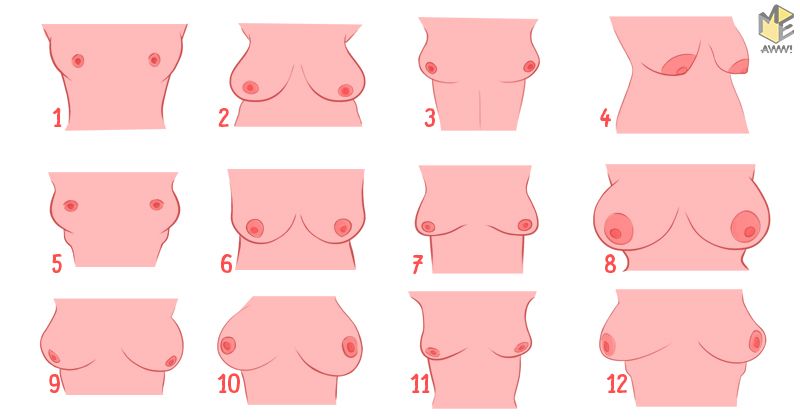 ME
AWW!

1

2

3

4

5

6

7

8

9

10

11

12