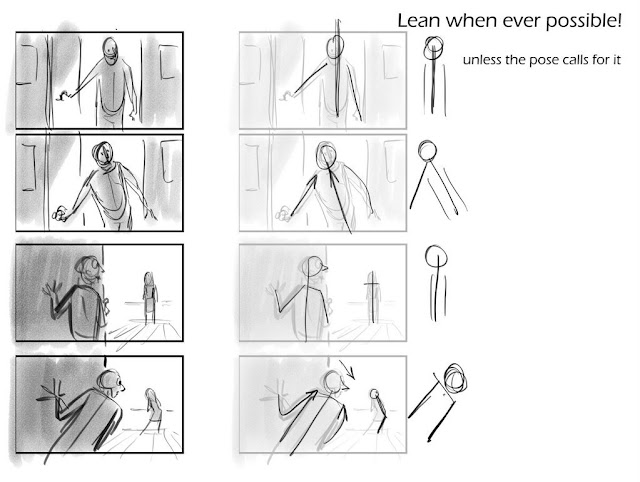 Lean when ever possible!

unless the pose calls for it