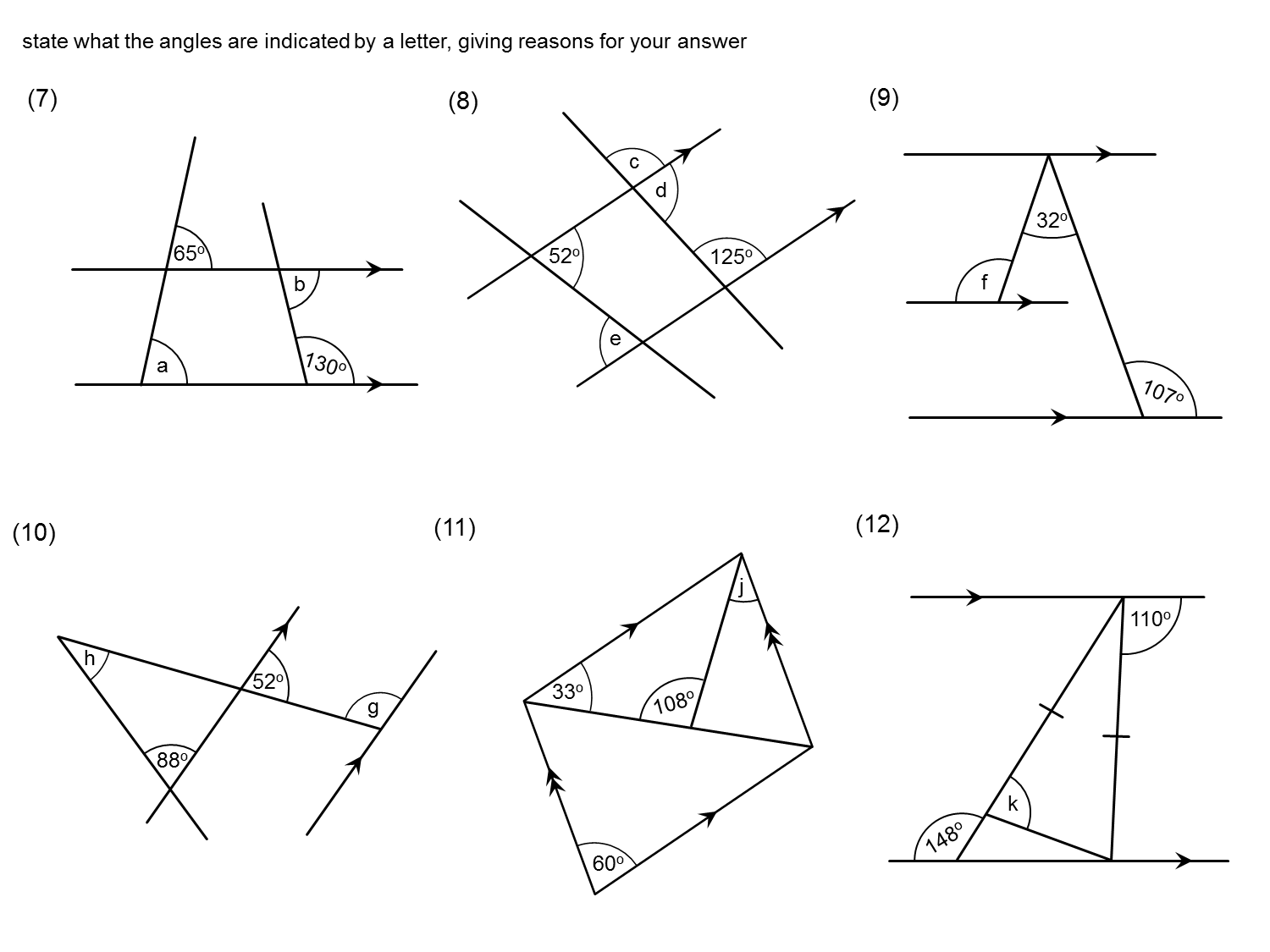 state what the angles are indicated by a letter, giving reasons for your answer

(7)

$65^o$
b
a
$130^o$

(8)

c
d
$52^o$
$125^o$
e

(9)

$32^o$
f
$107^o$

(10)

h
$52^o$
g
$88^o$

(11)

j
$33^o$
$108^o$
$60^o$

(12)

$110^o$
k
$148^o$