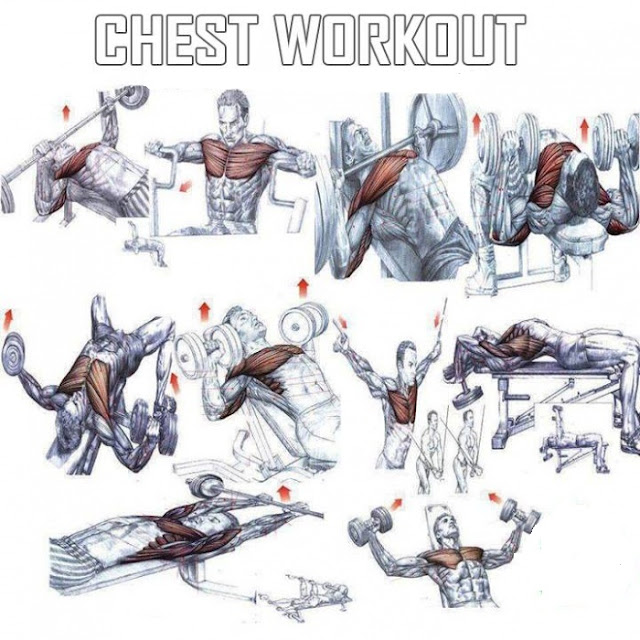 CHEST WORKOUT