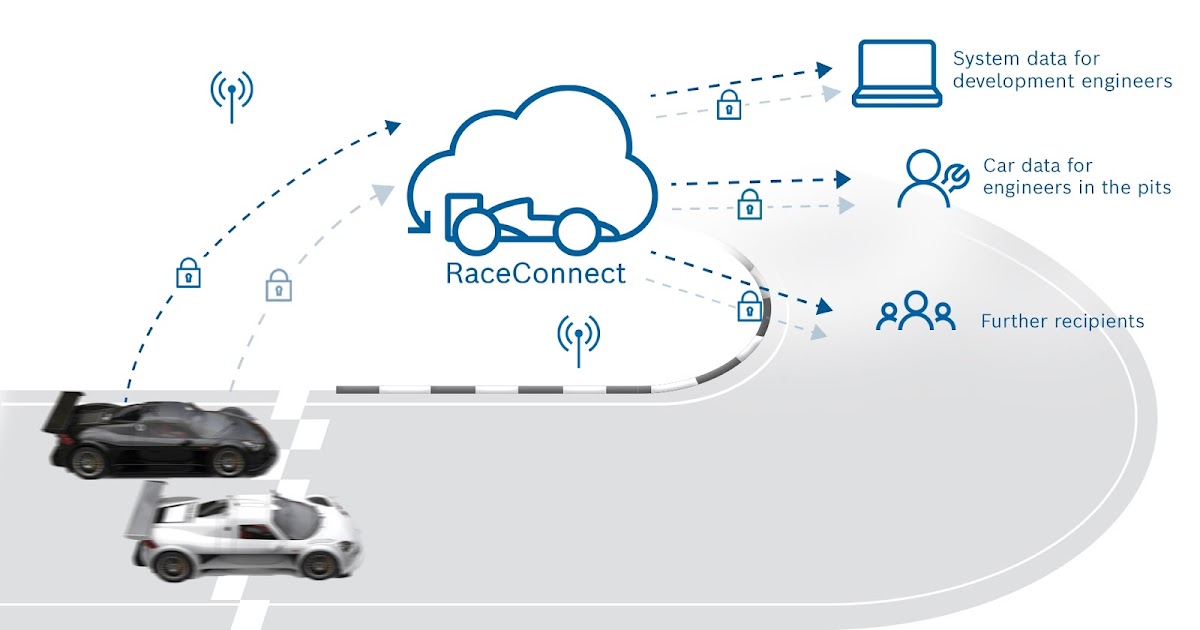 RaceConnect

System data for development engineers

Car data for engineers in the pits

Further recipients