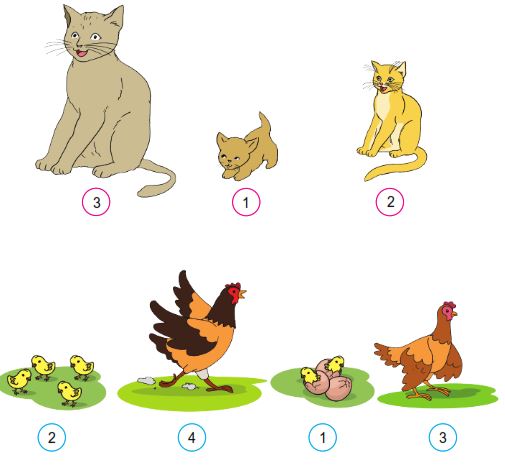 3 1 2

2 4 1 3