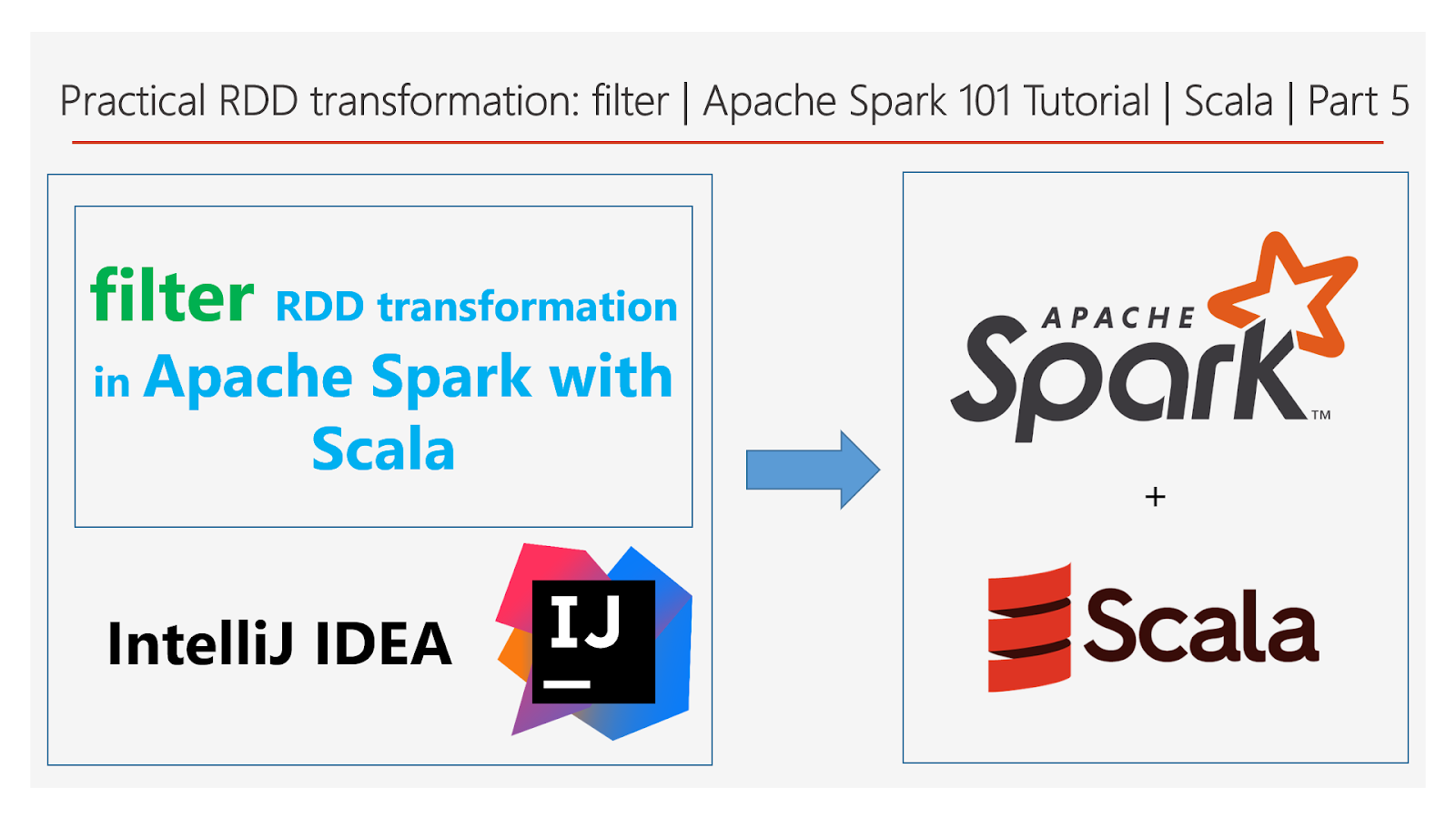 Practical RDD transformation: filter | Apache Spark 101 Tutorial | Scala | Part 5

filter RDD transformation in Apache Spark with Scala

IntelliJ IDEA

IJ

APACHE Spark™

+

Scala