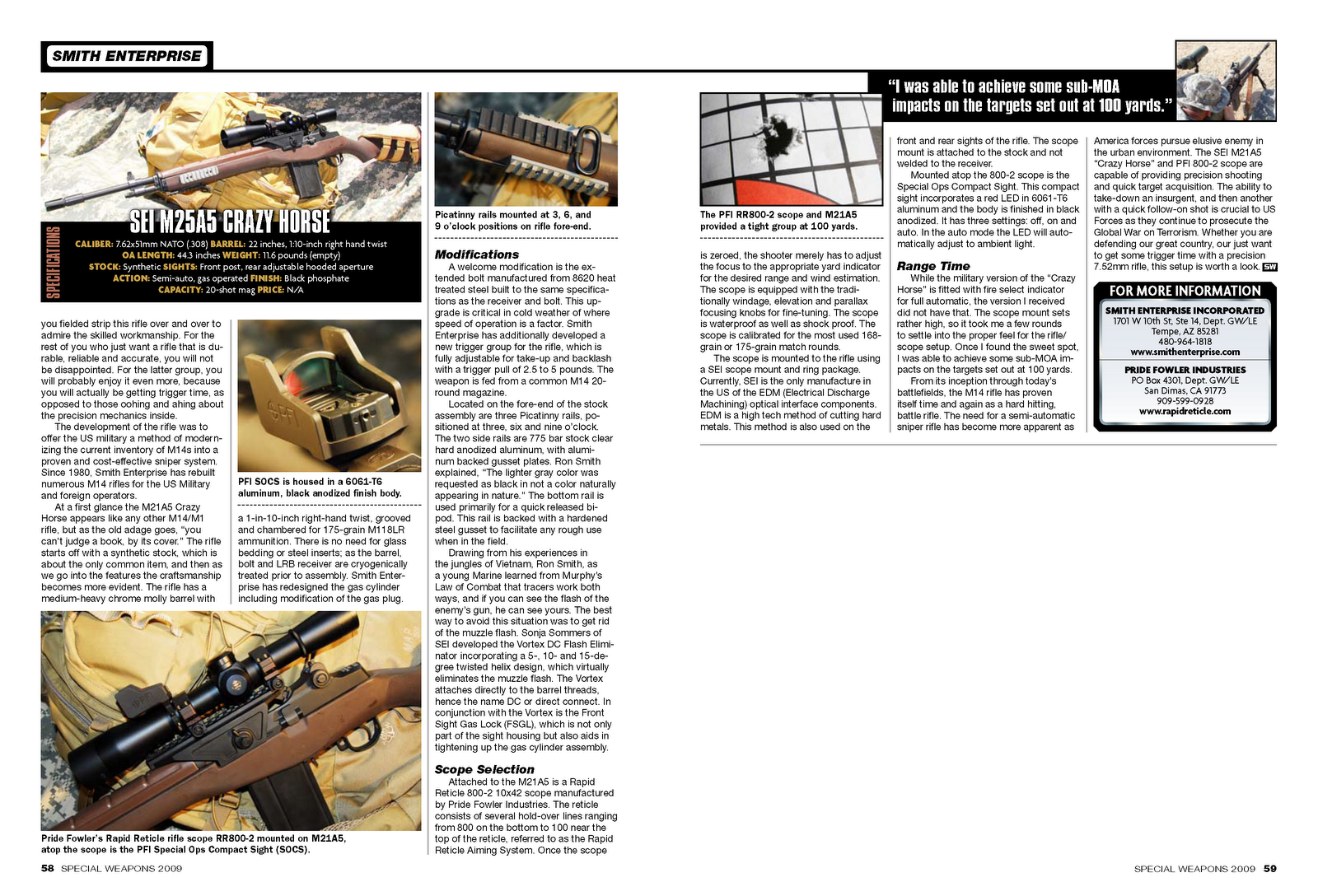 SMITH ENTERPRISE

SEI M25A5 CRAZY HORSE

SPECIFICATIONS

CALIBER: 7.62x51mm NATO (.308) BARREL: 22 inches, 1:10-inch right hand twist
OA LENGTH: 44.3 inches WEIGHT: 11.6 pounds (empty)
STOCK: Synthetic SIGHTS: Front post, rear adjustable hooded aperture
ACTION: Semi-auto, gas operated FINISH: Black phosphate
CAPACITY: 20-shot mag PRICE: N/A

you fielded strip this rifle over and over to admire the skilled workmanship. For the rest of you who just want a rifle that is durable, reliable and accurate, you will not be disappointed. For the latter group, you will probably enjoy it even more, because you will actually be getting trigger time, as opposed to those oohing and ahing about the precision mechanics inside.

The development of the rifle was to offer the US military a method of modernizing the current inventory of M14s into a proven and cost-effective sniper system. Since 1980, Smith Enterprise has rebuilt numerous M14 rifles for the US Military and foreign operators.

At a first glance the M21A5 Crazy Horse appears like any other M14/M1 rifle, but as the old adage goes, "you can't judge a book, by its cover." The rifle starts off with a synthetic stock, which is about the only common item, and then as we go into the features the craftsmanship becomes more evident. The rifle has a medium-heavy chrome molly barrel with

PFI SOCS is housed in a 6061-T6 aluminum, black anodized finish body.

a 1-in-10-inch right-hand twist, grooved and chambered for 175-grain M118LR ammunition. There is no need for glass bedding or steel inserts; as the barrel, bolt and LRB receiver are cryogenically treated prior to assembly. Smith Enterprise has redesigned the gas cylinder including modification of the gas plug.

Pride Fowler's Rapid Reticle rifle scope RR800-2 mounted on M21A5, atop the scope is the PFI Special Ops Compact Sight (SOCS).

Picatinny rails mounted at 3, 6, and 9 o'clock positions on rifle fore-end.

Modifications

A welcome modification is the extended bolt manufactured from 8620 heat treated steel built to the same specifications as the receiver and bolt. This upgrade is critical in cold weather of where speed of operation is a factor. Smith Enterprise has additionally developed a new trigger group for the rifle, which is fully adjustable for take-up and backlash with a trigger pull of 2.5 to 5 pounds. The weapon is fed from a common M14 20-round magazine.

Located on the fore-end of the stock assembly are three Picatinny rails, positioned at three, six and nine o'clock. The two side rails are 775 bar stock clear hard anodized aluminum, with aluminum backed gusset plates. Ron Smith explained, "The lighter gray color was requested as black in not a color naturally appearing in nature." The bottom rail is used primarily for a quick released bipod. This rail is backed with a hardened steel gusset to facilitate any rough use when in the field.

Drawing from his experiences in the jungles of Vietnam, Ron Smith, as a young Marine learned from Murphy's Law of Combat that tracers work both ways, and if you can see the flash of the enemy's gun, he can see yours. The best way to avoid this situation was to get rid of the muzzle flash. Sonja Sommers of SEI developed the Vortex DC Flash Eliminator incorporating a 5-, 10- and 15-degree twisted helix design, which virtually eliminates the muzzle flash. The Vortex attaches directly to the barrel threads, hence the name DC or direct connect. In conjunction with the Vortex is the Front Sight Gas Lock (FSGL), which is not only part of the sight housing but also aids in tightening up the gas cylinder assembly.

Scope Selection

Attached to the M21A5 is a Rapid Reticle 800-2 10x42 scope manufactured by Pride Fowler Industries. The reticle consists of several hold-over lines ranging from 800 on the bottom to 100 near the top of the reticle, referred to as the Rapid Reticle Aiming System. Once the scope

58 SPECIAL WEAPONS 2009

"I was able to achieve some sub-MOA impacts on the targets set out at 100 yards."

The PFI RR800-2 scope and M21A5 provided a tight group at 100 yards.

is zeroed, the shooter merely has to adjust the focus to the appropriate yard indicator for the desired range and wind estimation. The scope is equipped with the traditionally windage, elevation and parallax focusing knobs for fine-tuning. The scope is waterproof as well as shock proof. The scope is calibrated for the most used 168-grain or 175-grain match rounds.

The scope is mounted to the rifle using a SEI scope mount and ring package. Currently, SEI is the only manufacture in the US of the EDM (Electrical Discharge Machining) optical interface components. EDM is a high tech method of cutting hard metals. This method is also used on the

front and rear sights of the rifle. The scope mount is attached to the stock and not welded to the receiver.

Mounted atop the 800-2 scope is the Special Ops Compact Sight. This compact sight incorporates a red LED in 6061-T6 aluminum and the body is finished in black anodized. It has three settings: off, on and auto. In the auto mode the LED will automatically adjust to ambient light.

Range Time

While the military version of the "Crazy Horse" is fitted with fire select indicator for full automatic, the version I received did not have that. The scope mount sets rather high, so it took me a few rounds to settle into the proper feel for the rifle/scope setup. Once I found the sweet spot, I was able to achieve some sub-MOA impacts on the targets set out at 100 yards.

From its inception through today's battlefields, the M14 rifle has proven itself time and again as a hard hitting, battle rifle. The need for a semi-automatic sniper rifle has become more apparent as

America forces pursue elusive enemy in the urban environment. The SEI M21A5 "Crazy Horse" and PFI 800-2 scope are capable of providing precision shooting and quick target acquisition. The ability to take-down an insurgent, and then another with a quick follow-on shot is crucial to US Forces as they continue to prosecute the Global War on Terrorism. Whether you are defending our great country, our just want to get some trigger time with a precision 7.52mm rifle, this setup is worth a look. SW

FOR MORE INFORMATION

SMITH ENTERPRISE INCORPORATED
1701 W 10th St, Ste 14, Dept. GW/LE
Tempe, AZ 85281
480-964-1818
www.smithenterprise.com

PRIDE FOWLER INDUSTRIES
PO Box 4301, Dept. GW/LE
San Dimas, CA 91773
909-599-0928
www.rapidreticle.com

SPECIAL WEAPONS 2009 59