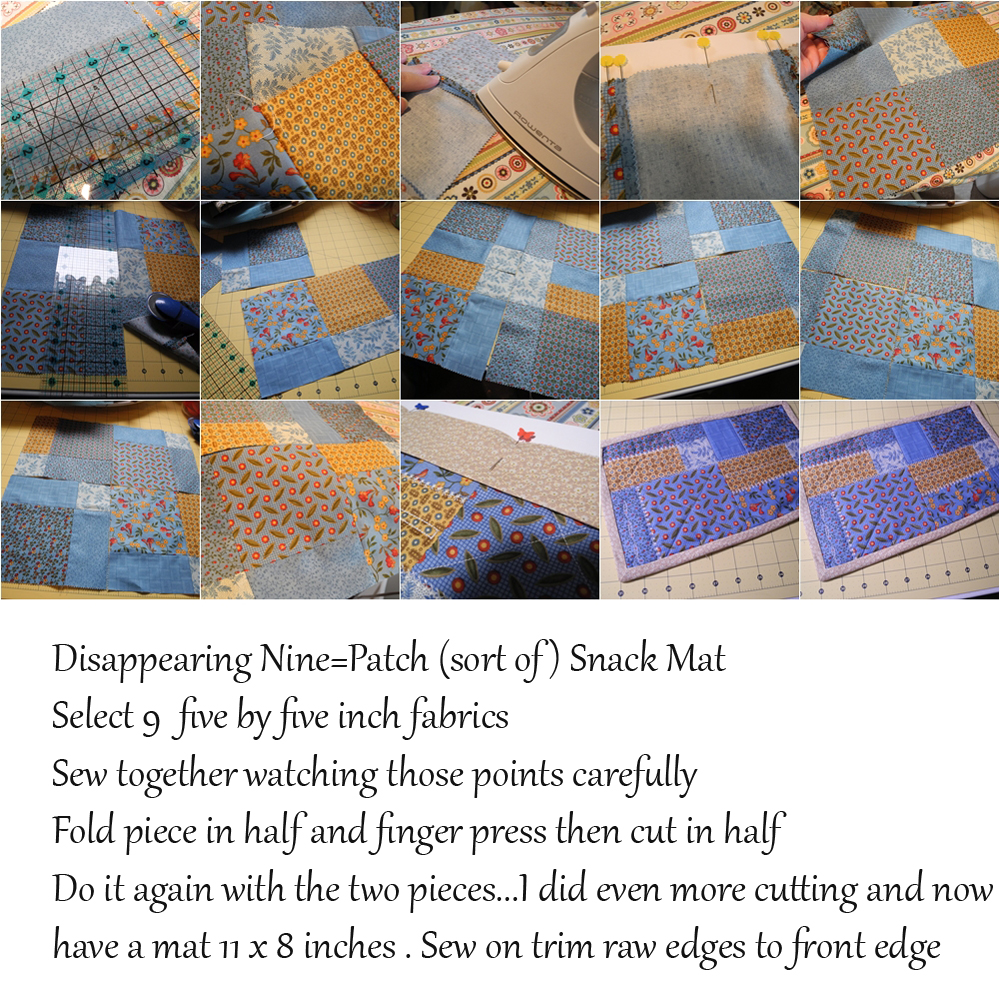 ROWENTA

Disappearing Nine=Patch (sort of) Snack Mat
Select 9 five by five inch fabrics
Sew together watching those points carefully
Fold piece in half and finger press then cut in half
Do it again with the two pieces...I did even more cutting and now have a mat 11 x 8 inches . Sew on trim raw edges to front edge